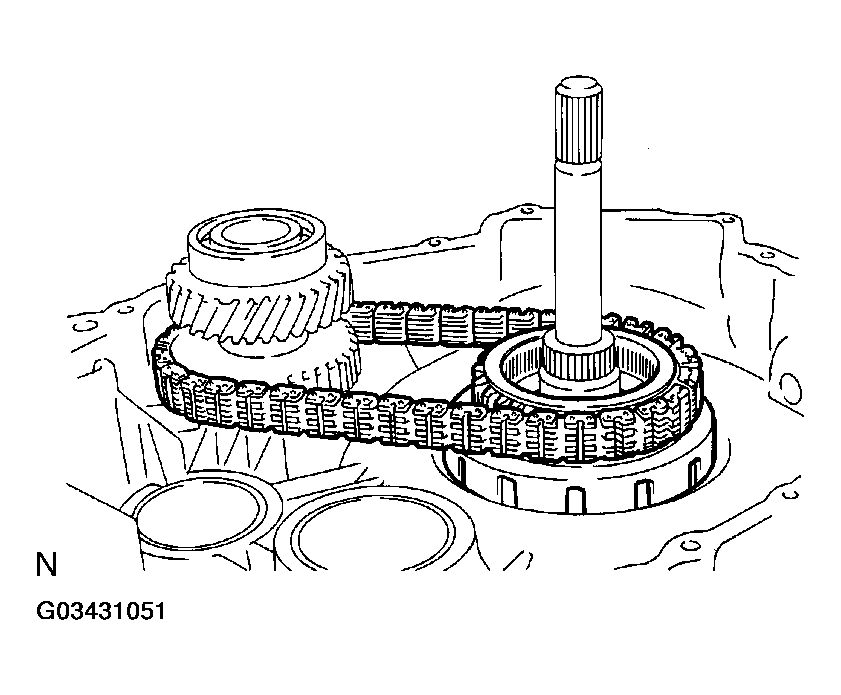 N

G03431051