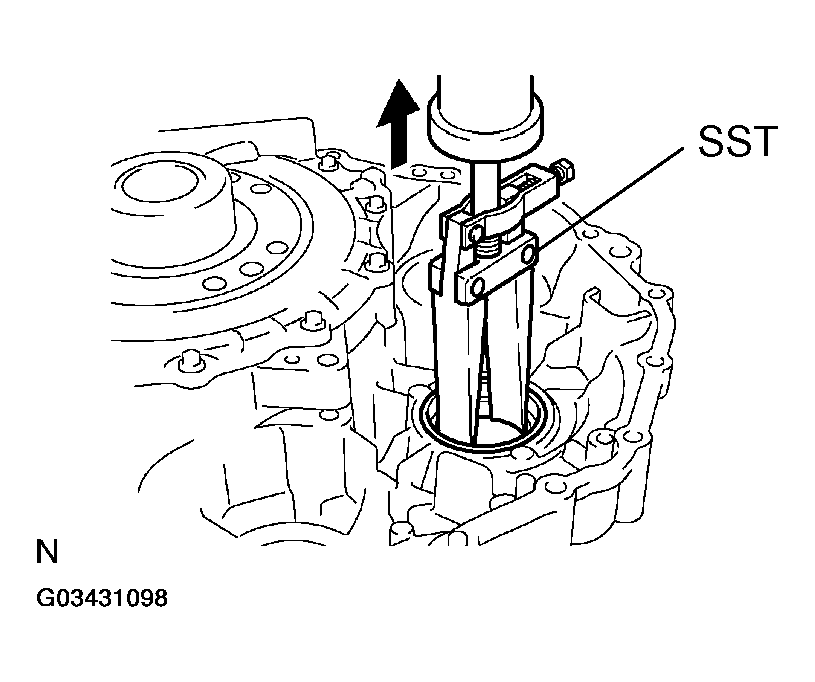 SST

N

G03431098