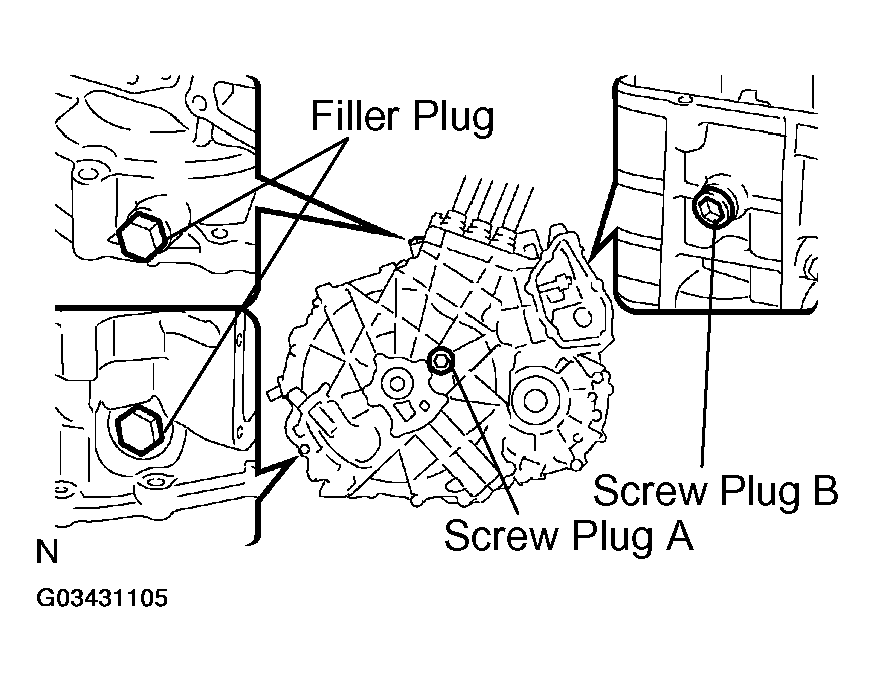 Filler Plug

Screw Plug B

Screw Plug A

N

G03431105