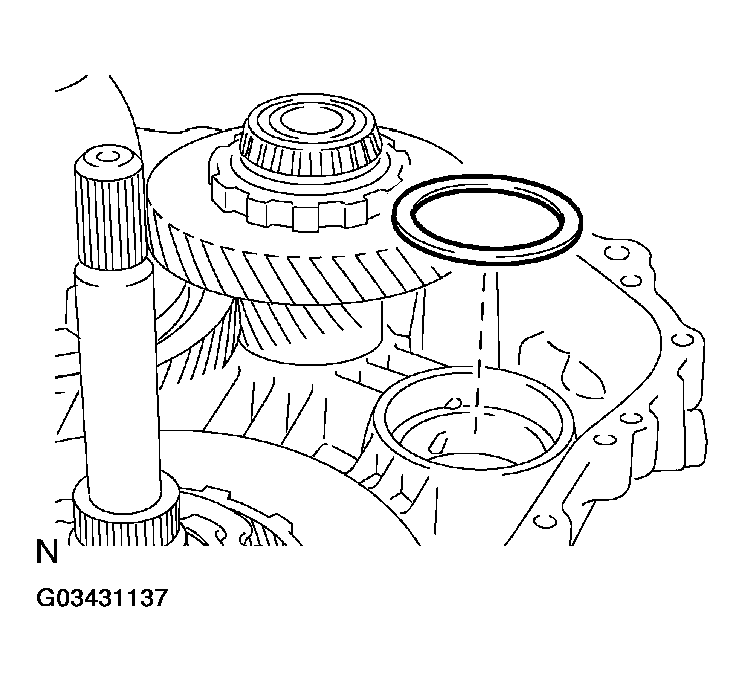 N

G03431137