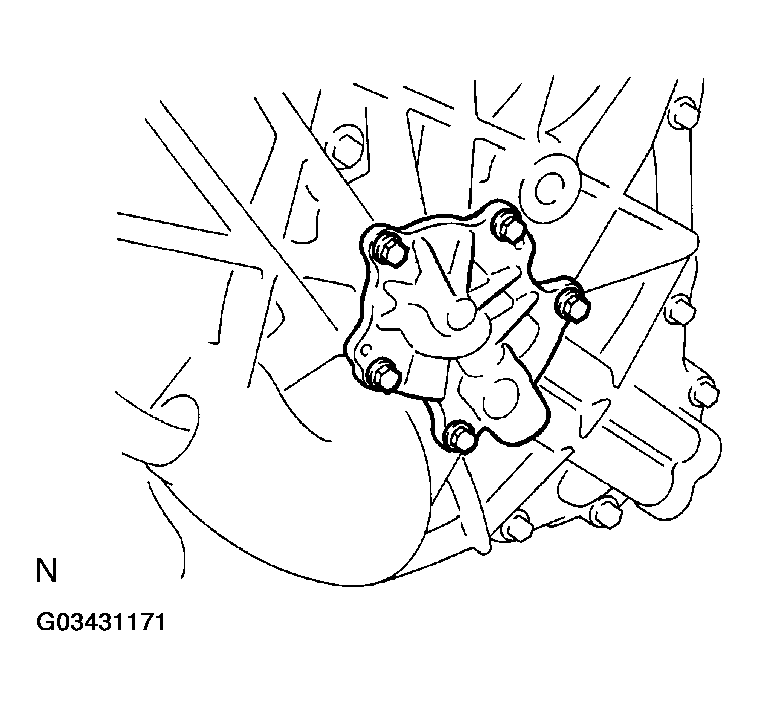 N

G03431171