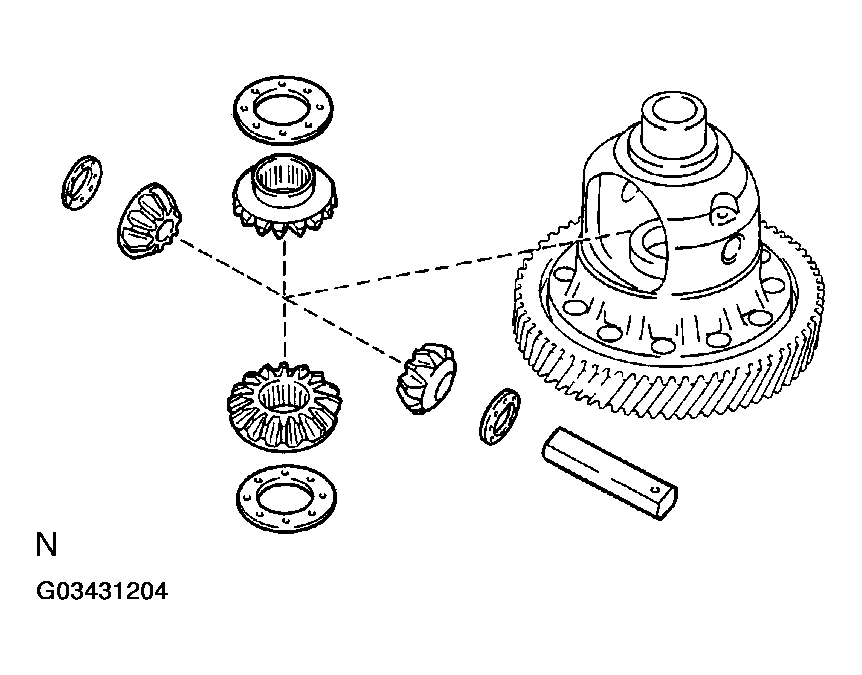 N

G03431204