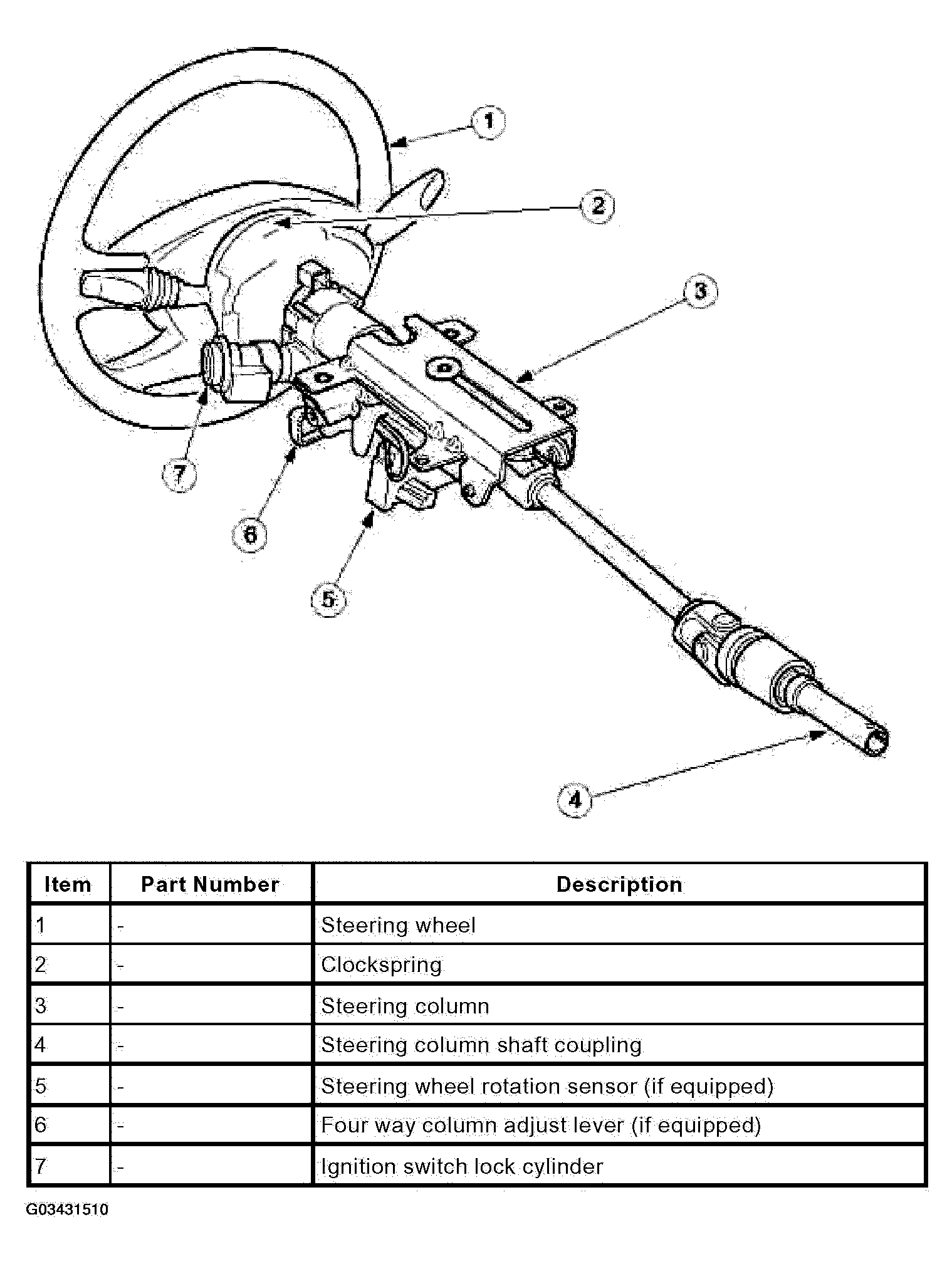 1
2
3
7
6
5
4

| Item | Part Number | Description |
|---|---|---|
| 1 | - | Steering wheel |
| 2 | - | Clockspring |
| 3 | - | Steering column |
| 4 | - | Steering column shaft coupling |
| 5 | - | Steering wheel rotation sensor (if equipped) |
| 6 | - | Four way column adjust lever (if equipped) |
| 7 | - | Ignition switch lock cylinder |

G03431510