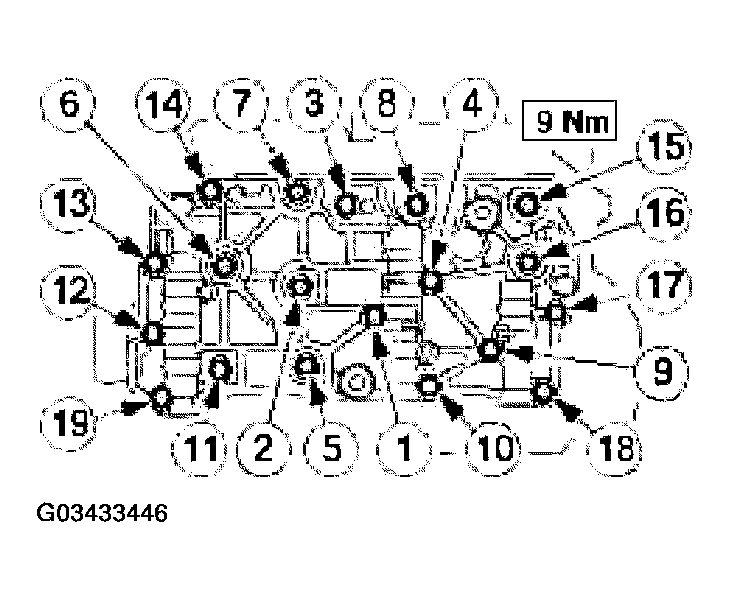 6
14
7
3
8
4
9 Nm
15
13
16
12
17
9
19
11
2
5
1
10
18

G03433446