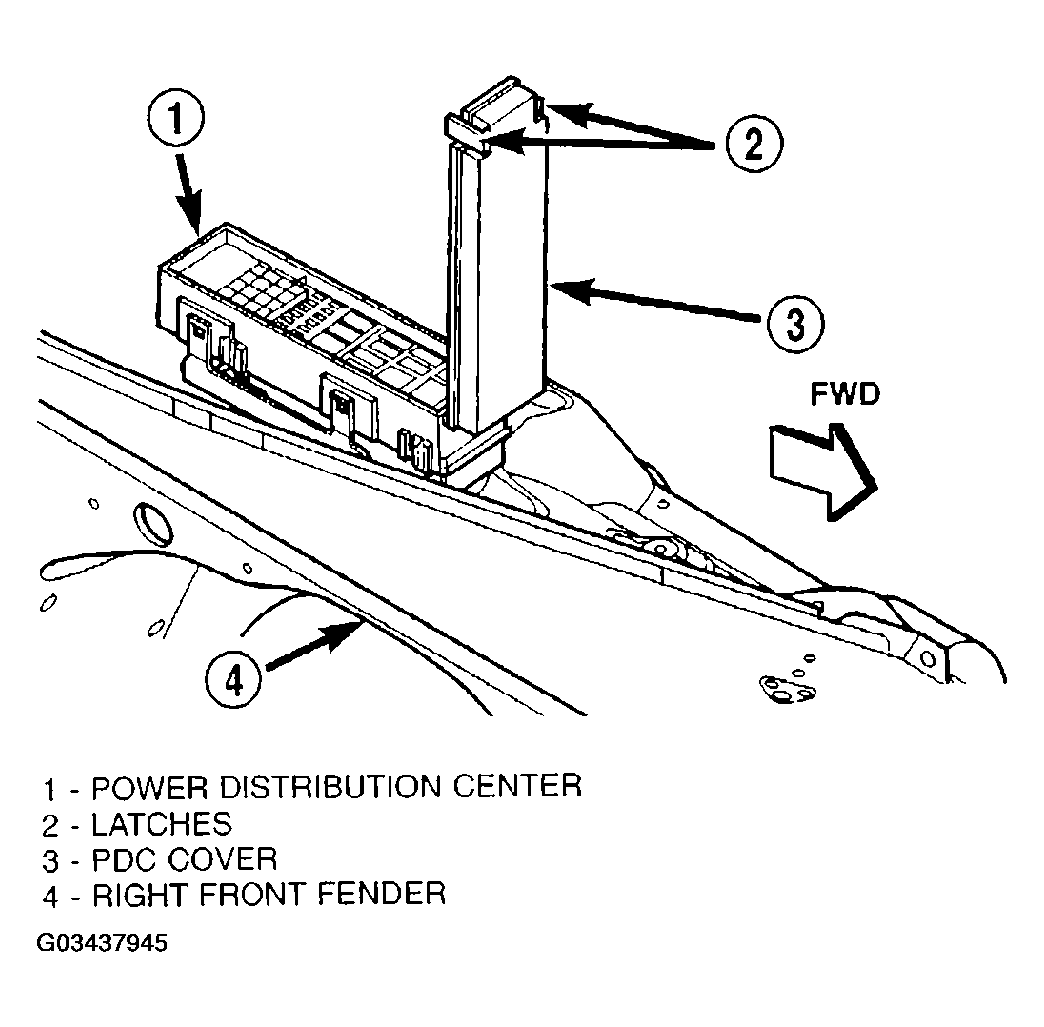 1
2
3
FWD
4

1 - POWER DISTRIBUTION CENTER
2 - LATCHES
3 - PDC COVER
4 - RIGHT FRONT FENDER

G03437945