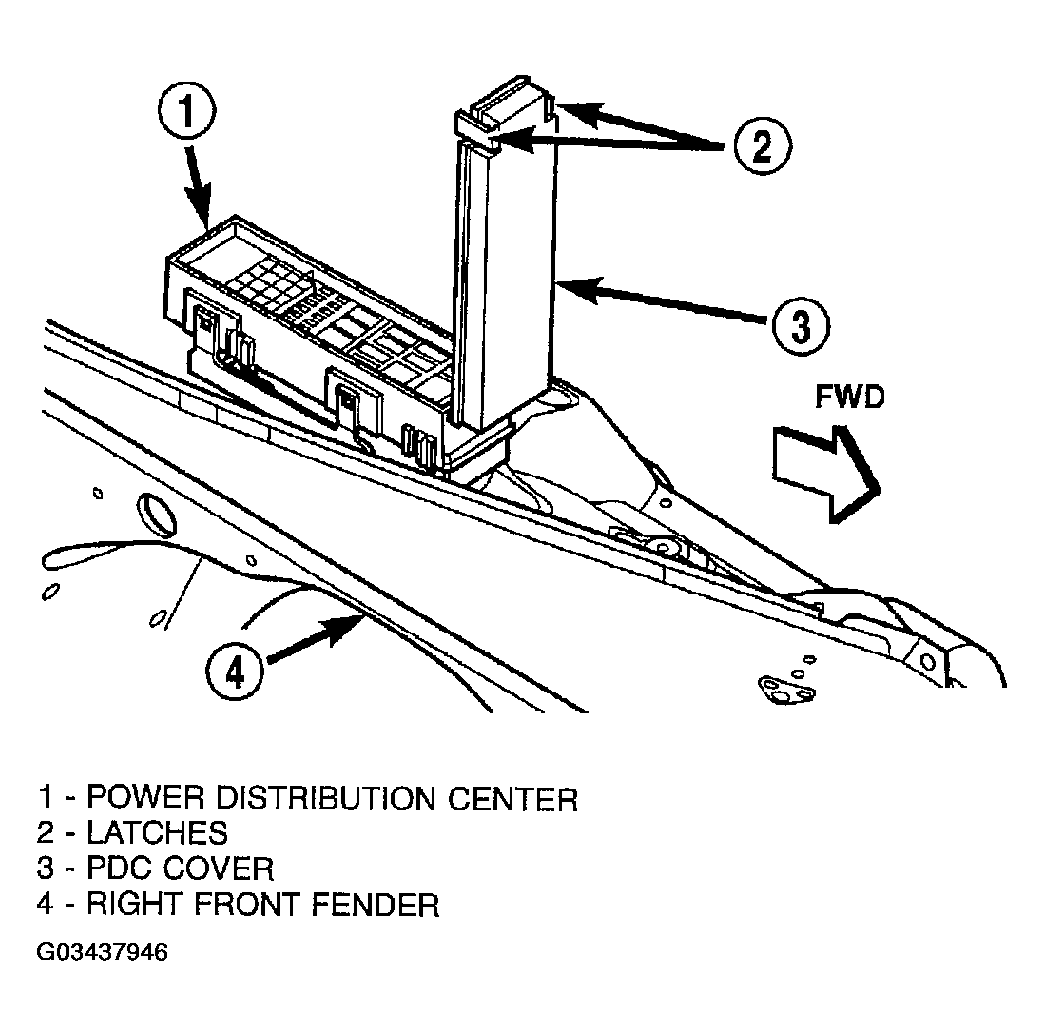 1

2

3

FWD

4

1 - POWER DISTRIBUTION CENTER
2 - LATCHES
3 - PDC COVER
4 - RIGHT FRONT FENDER

G03437946