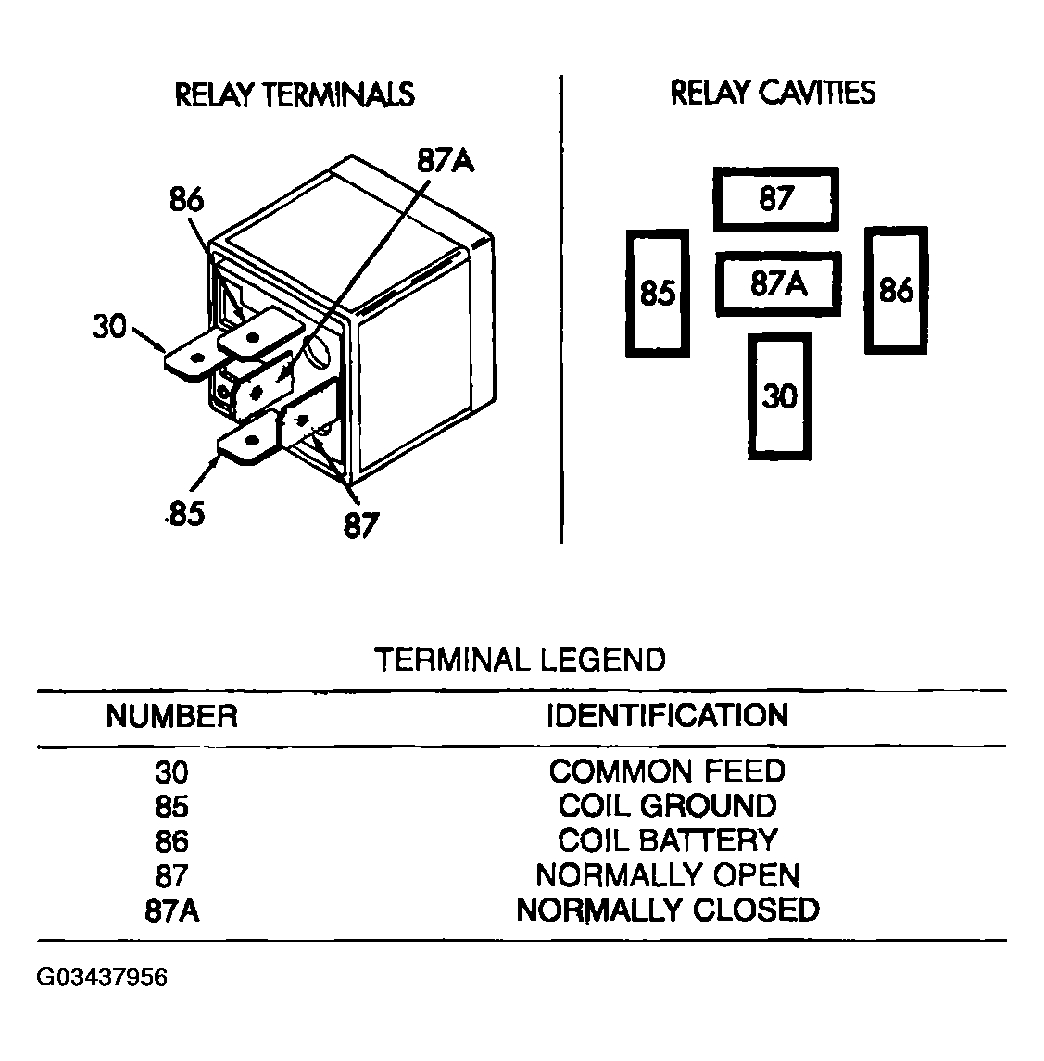 RELAY TERMINALS

86

87A

30

85

87

RELAY CAVITIES

87

85

87A

86

30

TERMINAL LEGEND

| NUMBER | IDENTIFICATION |
|---|---|
| 30 | COMMON FEED |
| 85 | COIL GROUND |
| 86 | COIL BATTERY |
| 87 | NORMALLY OPEN |
| 87A | NORMALLY CLOSED |

G03437956