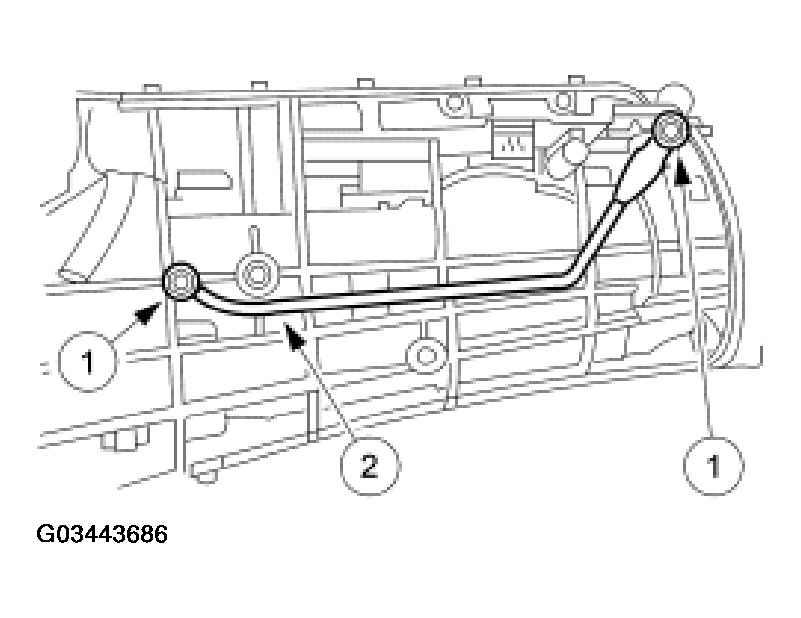 1

2

1

G03443686