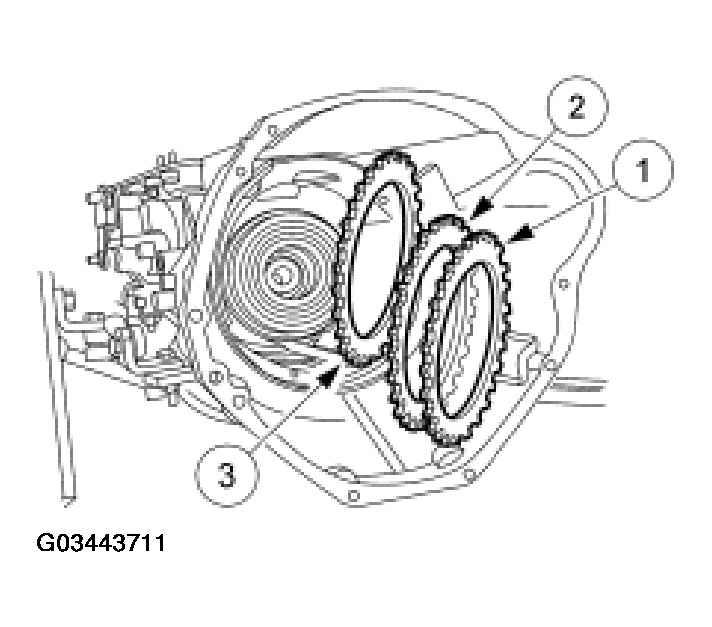 2
1
3
G03443711