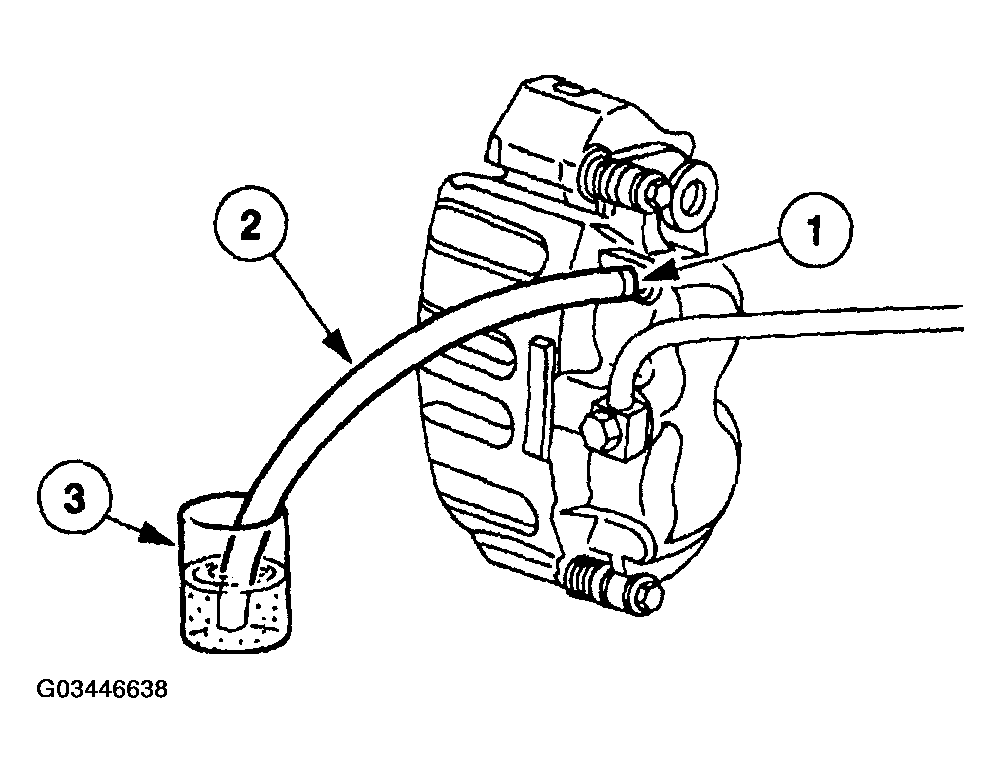 2

1

3

G03446638