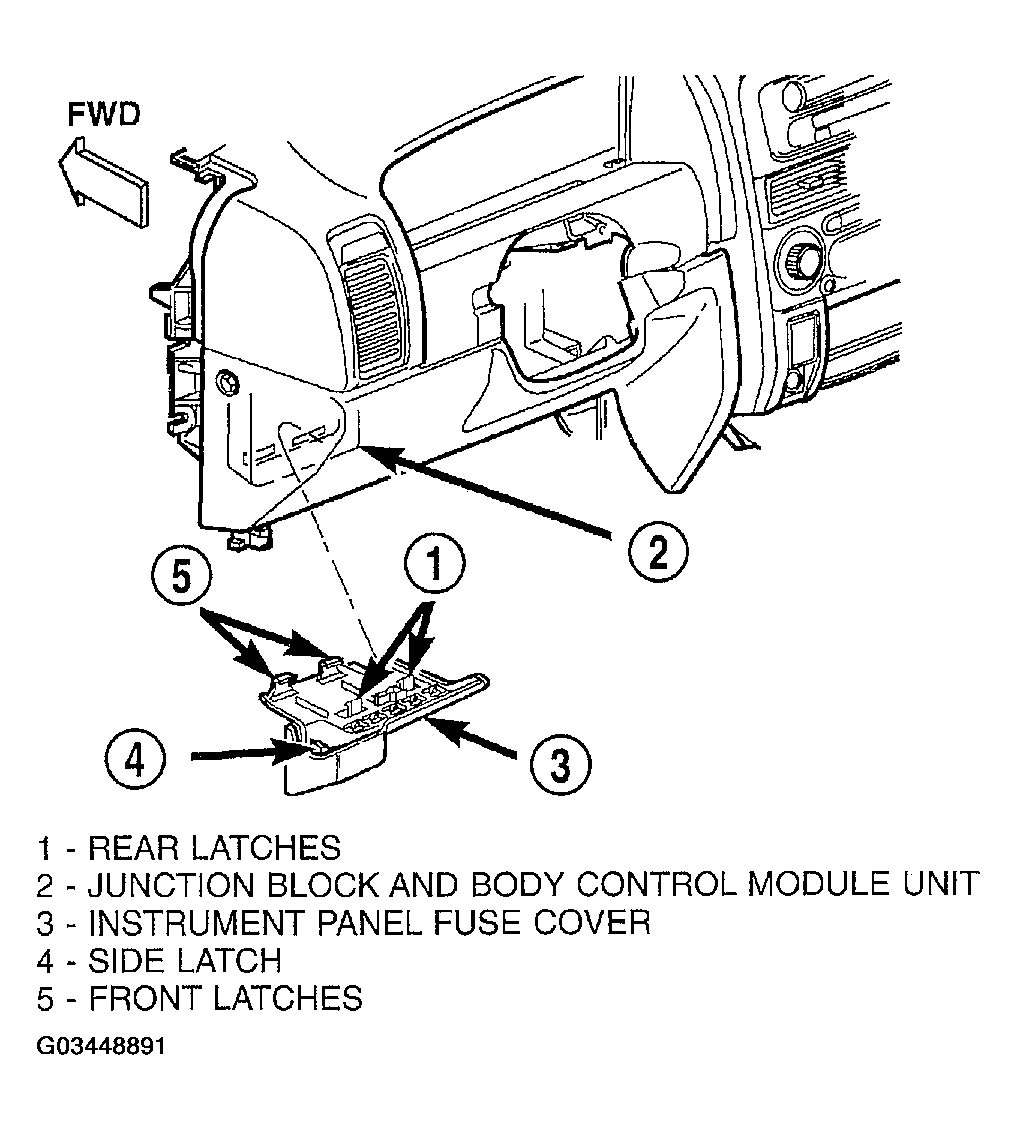 FWD

2

5

1

4

3

1 - REAR LATCHES
2 - JUNCTION BLOCK AND BODY CONTROL MODULE UNIT
3 - INSTRUMENT PANEL FUSE COVER
4 - SIDE LATCH
5 - FRONT LATCHES

G03448891