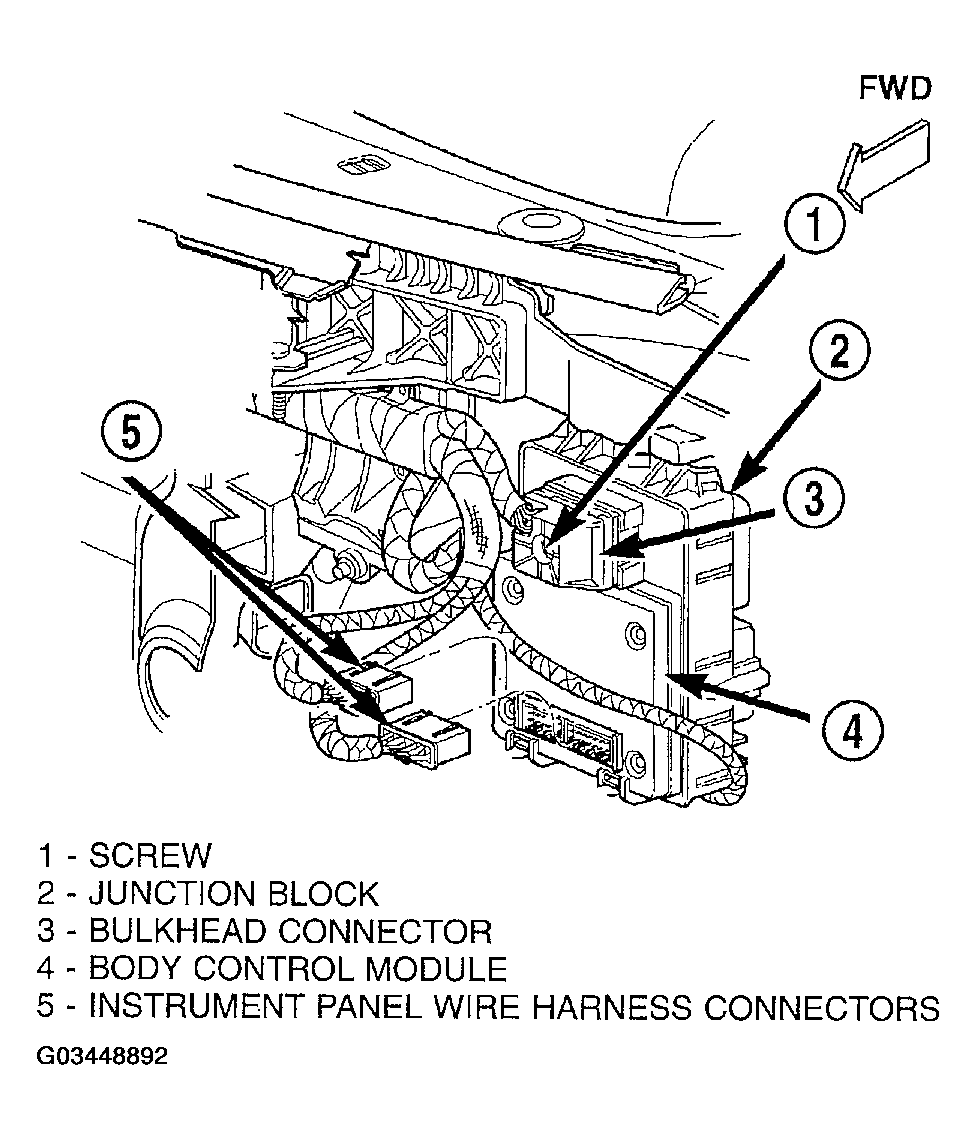 FWD

1

2

5

3

4

1 - SCREW
2 - JUNCTION BLOCK
3 - BULKHEAD CONNECTOR
4 - BODY CONTROL MODULE
5 - INSTRUMENT PANEL WIRE HARNESS CONNECTORS

G03448892