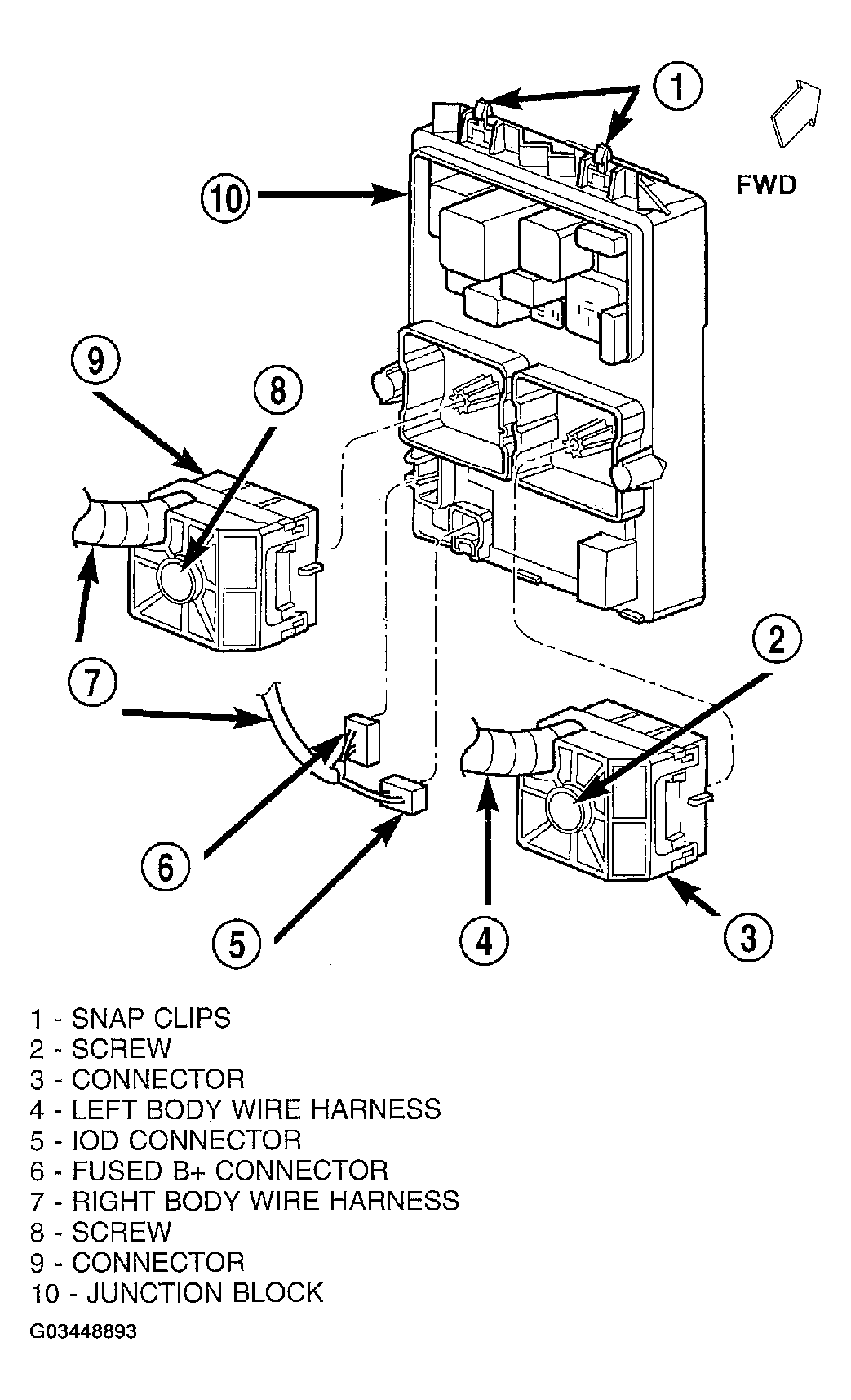 1
FWD
10
9
8
7
2
6
5
4
3

1 - SNAP CLIPS
2 - SCREW
3 - CONNECTOR
4 - LEFT BODY WIRE HARNESS
5 - IOD CONNECTOR
6 - FUSED B+ CONNECTOR
7 - RIGHT BODY WIRE HARNESS
8 - SCREW
9 - CONNECTOR
10 - JUNCTION BLOCK

G03448893