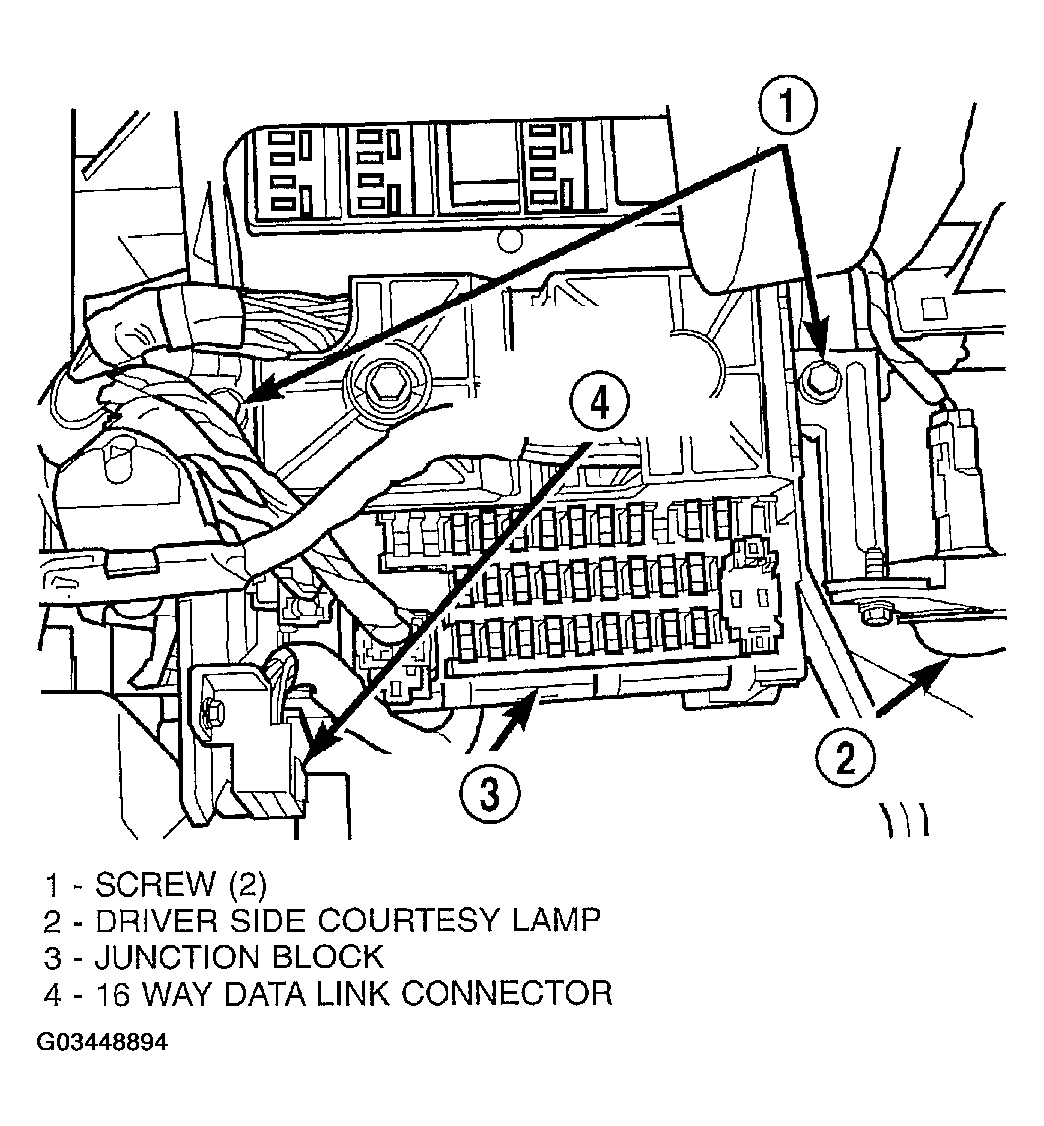 1

4

2

3

1 - SCREW (2)
2 - DRIVER SIDE COURTESY LAMP
3 - JUNCTION BLOCK
4 - 16 WAY DATA LINK CONNECTOR

G03448894