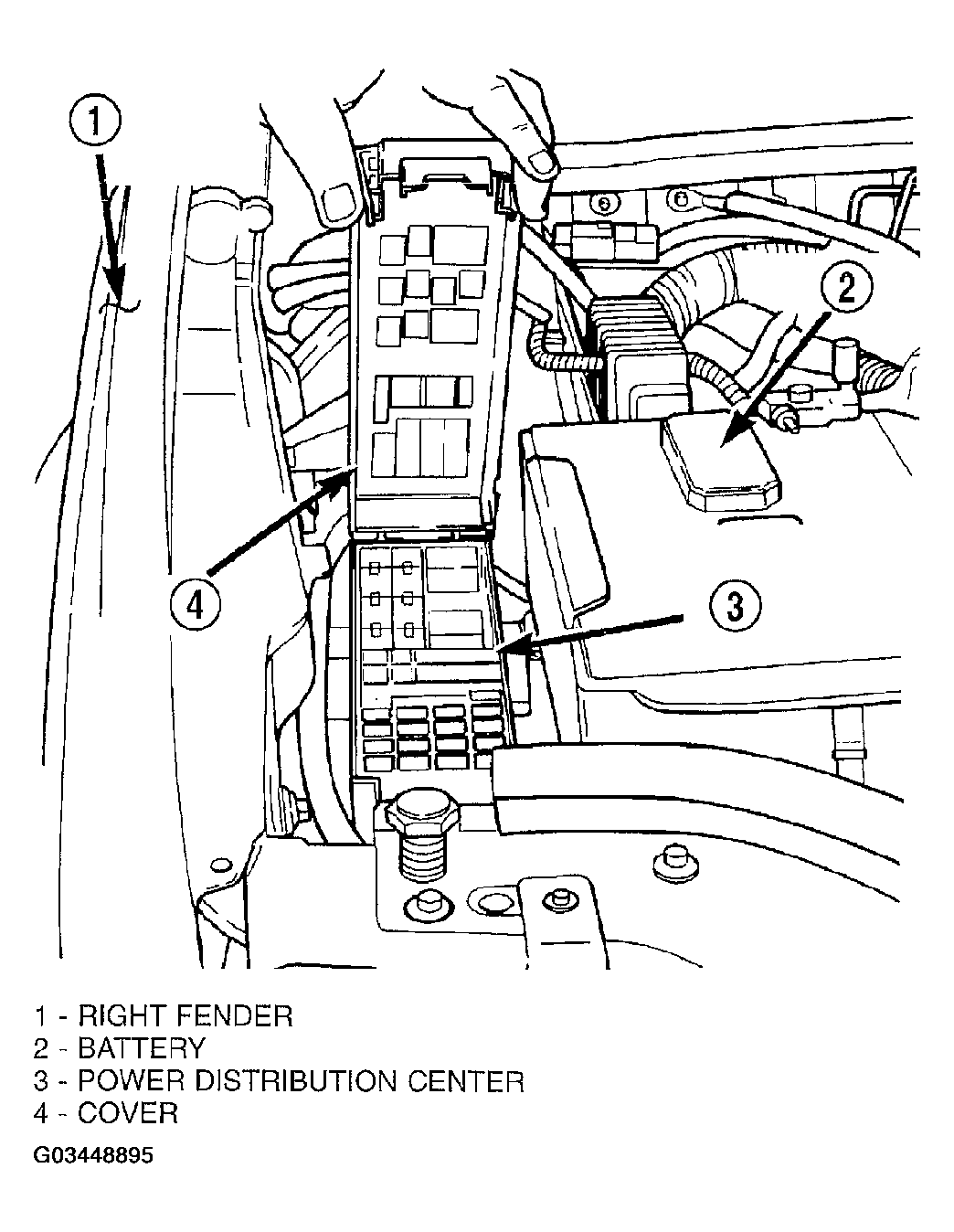 1
2
4
3

1 - RIGHT FENDER
2 - BATTERY
3 - POWER DISTRIBUTION CENTER
4 - COVER

G03448895