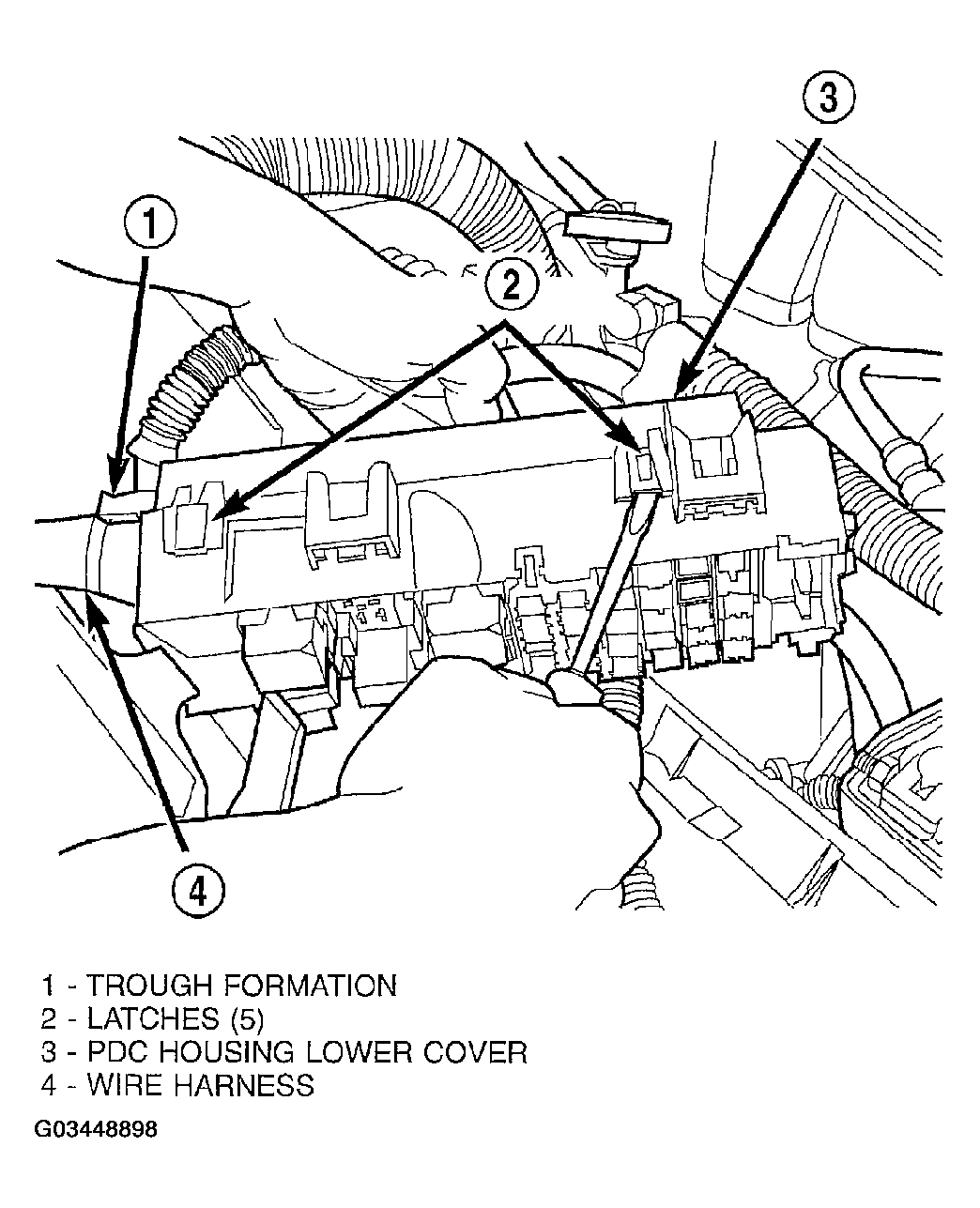 3

1

2

4

1 - TROUGH FORMATION
2 - LATCHES (5)
3 - PDC HOUSING LOWER COVER
4 - WIRE HARNESS

G03448898