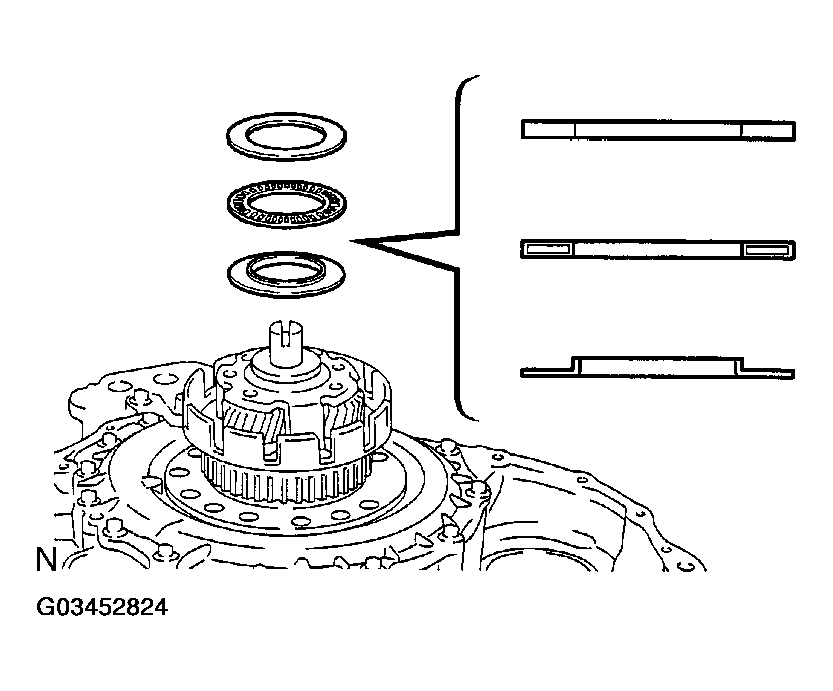 N

G03452824