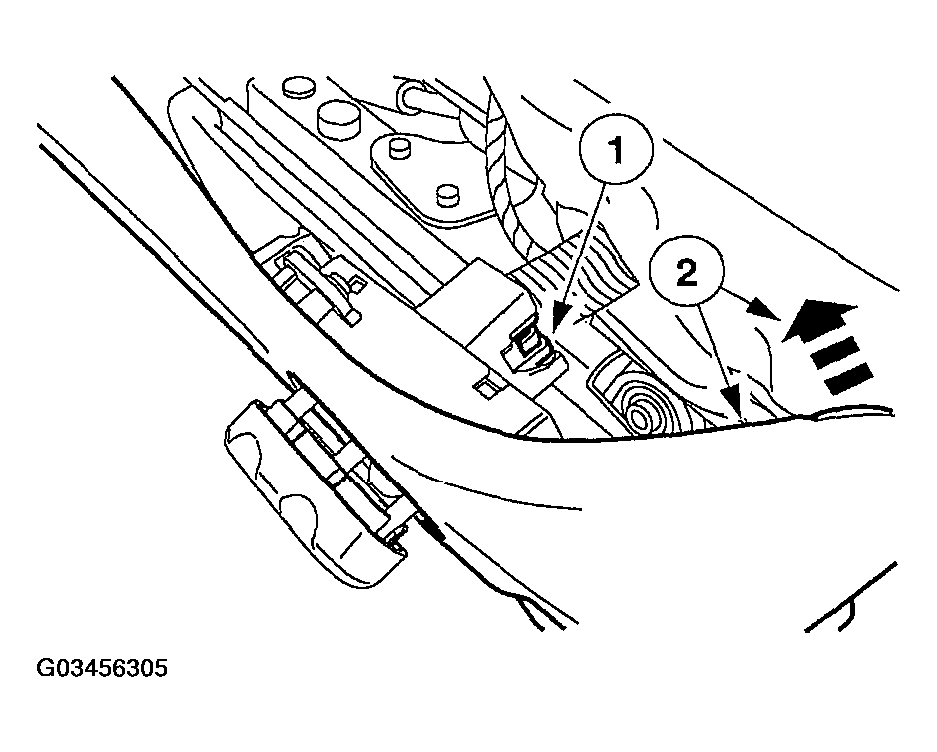 1
2
G03456305