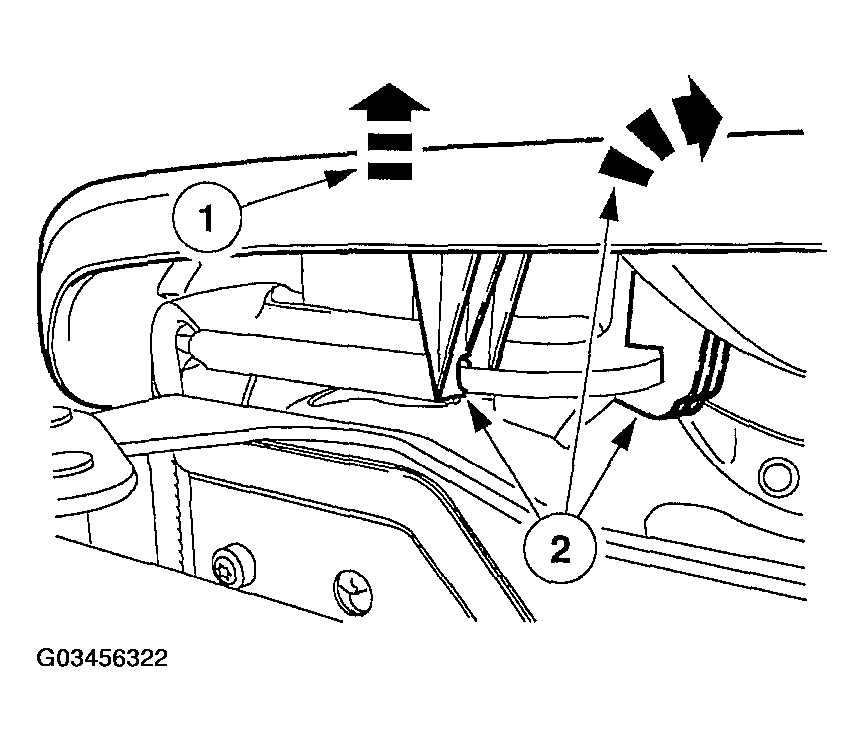 1

2

G03456322