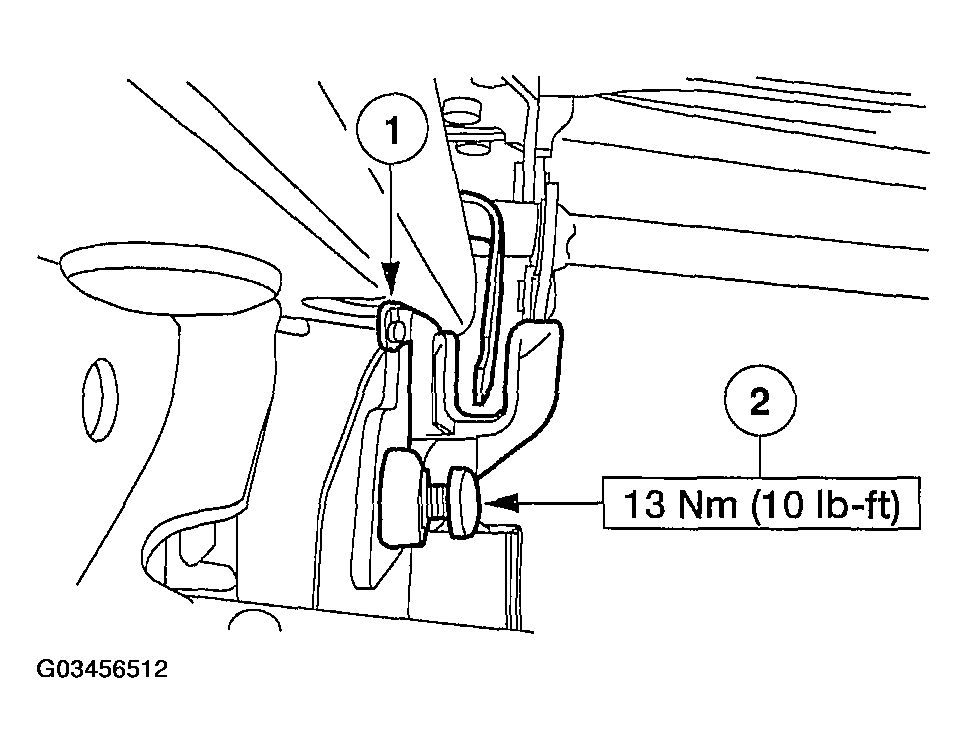 1

2

13 Nm (10 lb-ft)

G03456512