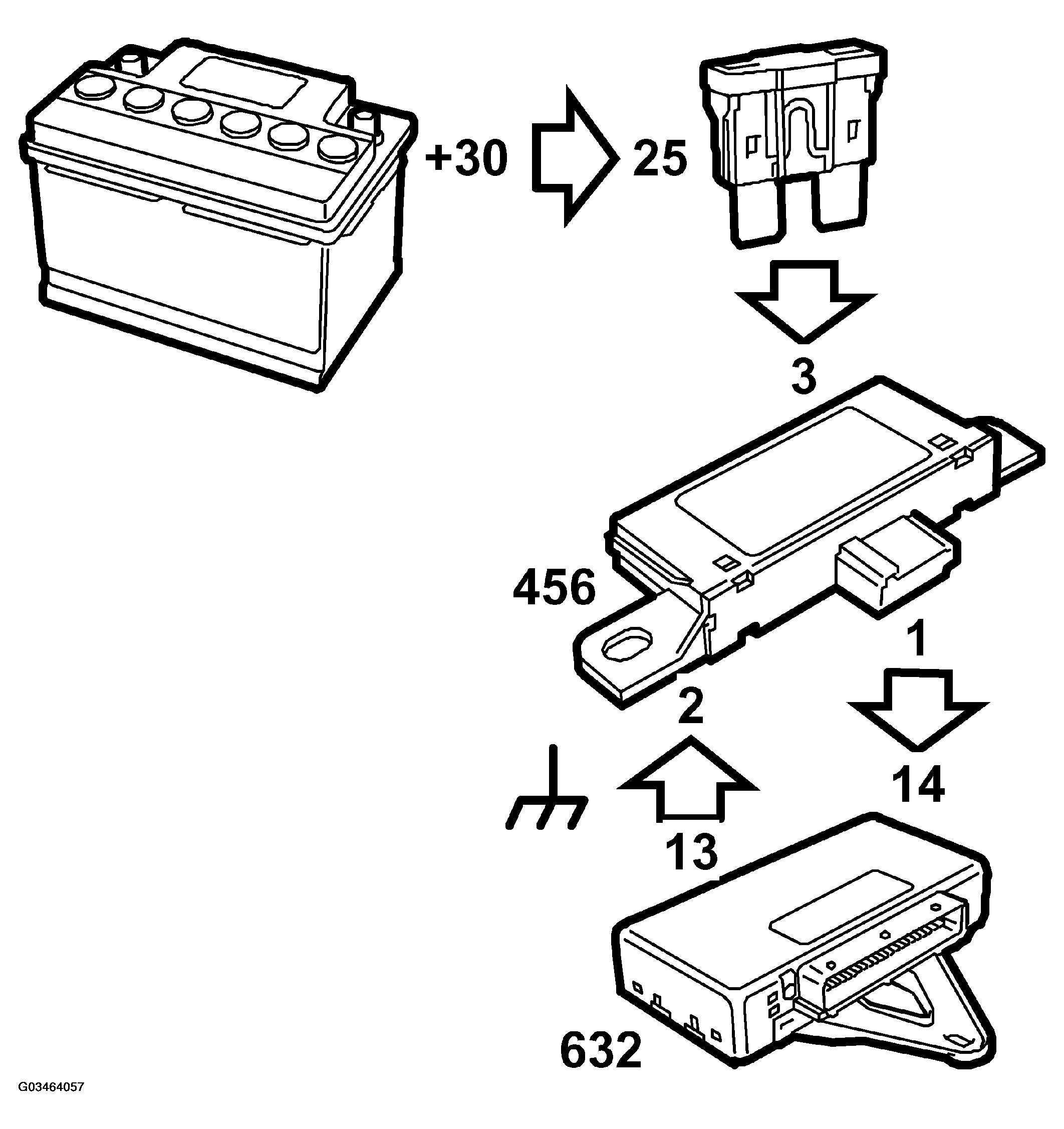 +30
25
3
456
1
2
14
13
632
G03464057