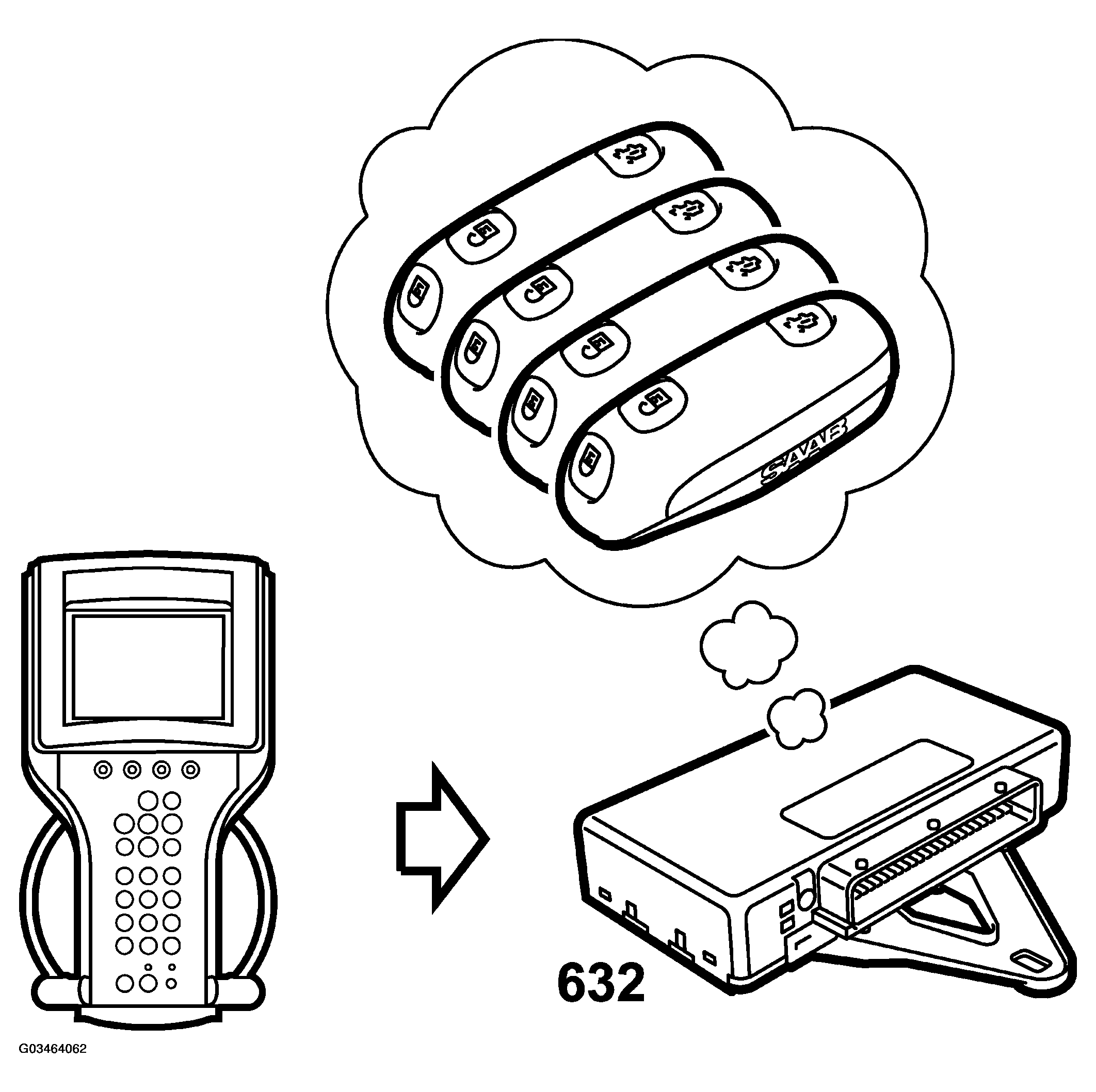 SAAB

632

G03464062