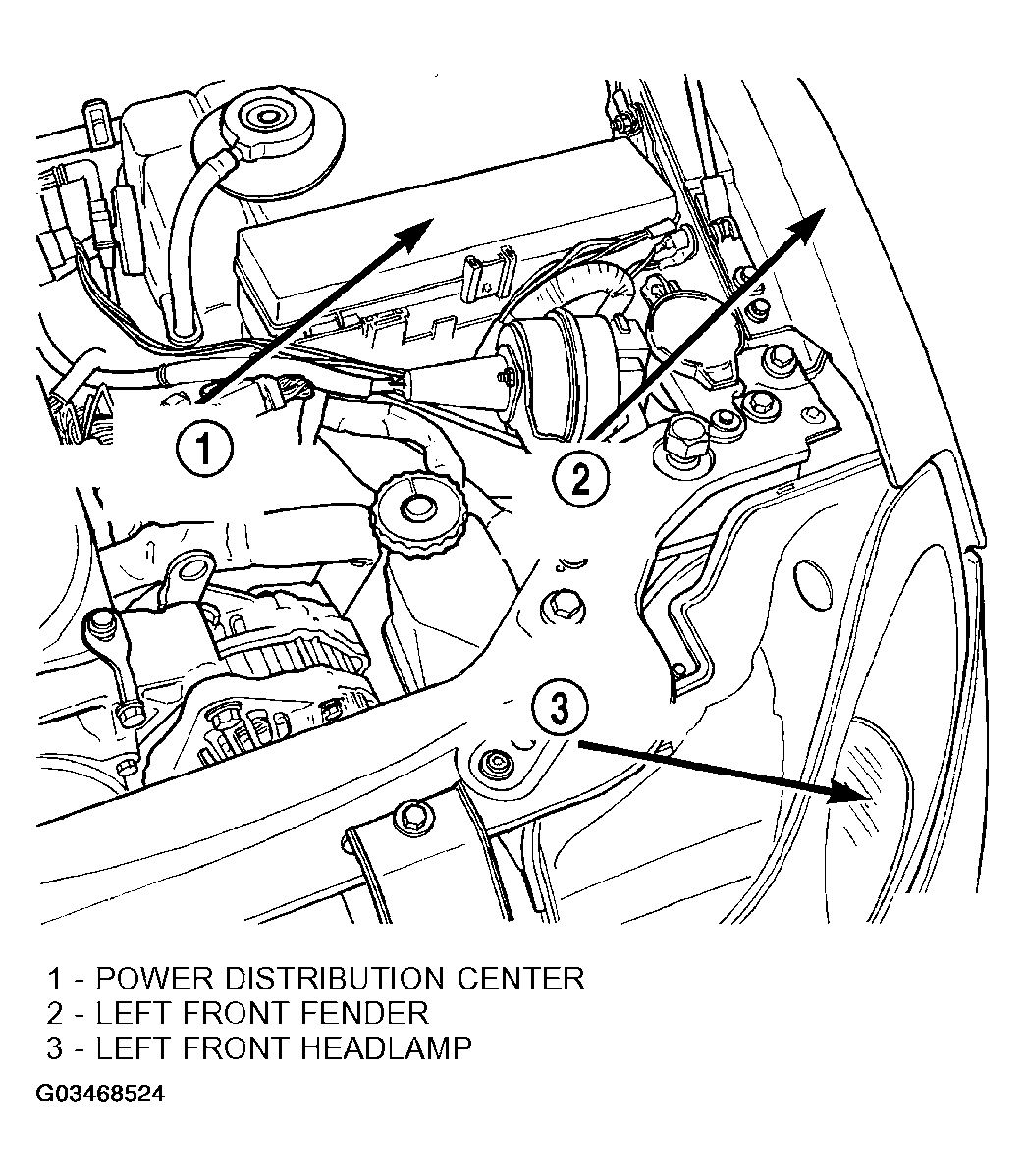 1

2

3

1 - POWER DISTRIBUTION CENTER
2 - LEFT FRONT FENDER
3 - LEFT FRONT HEADLAMP

G03468524