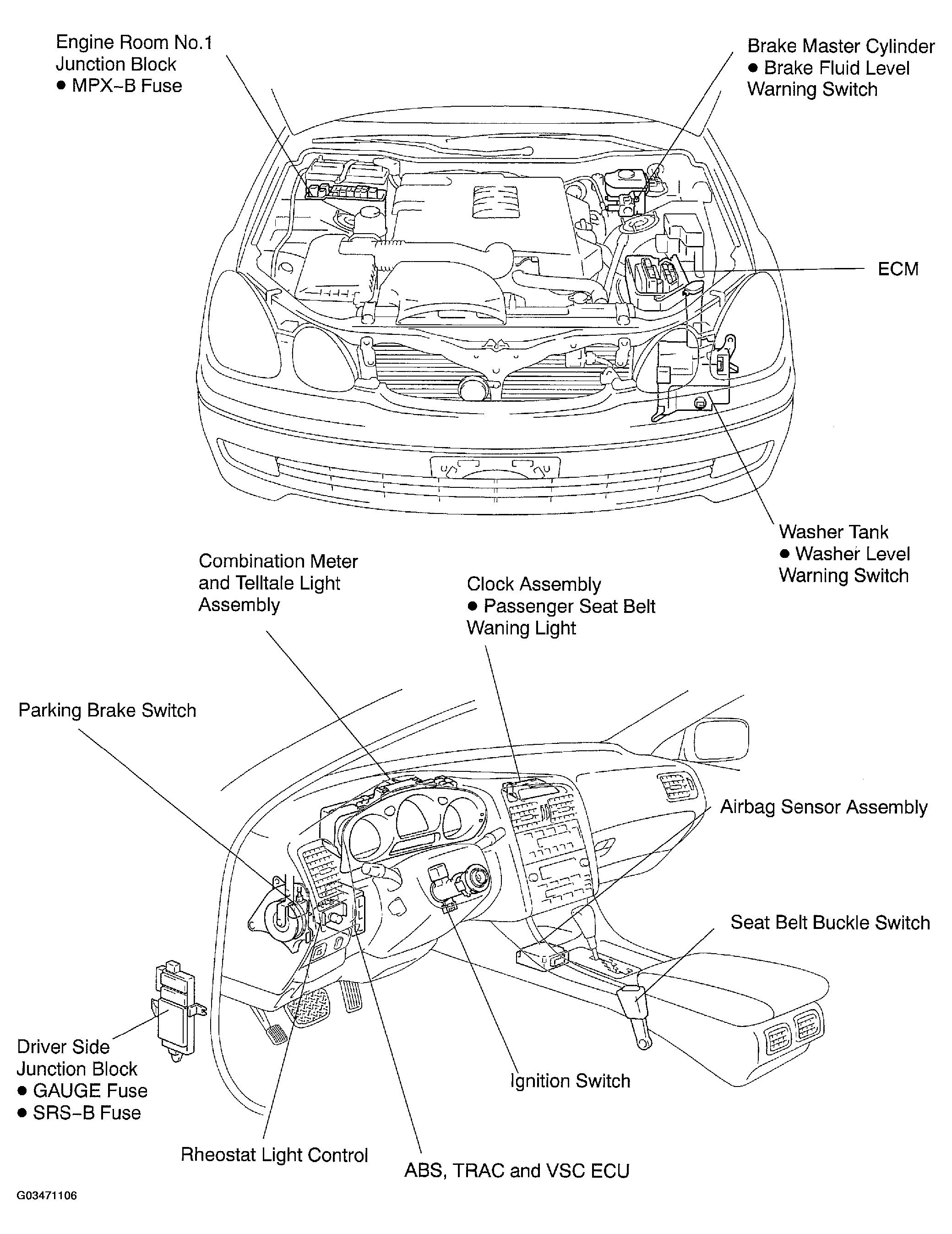 Engine Room No.1
Junction Block
● MPX–B Fuse

Brake Master Cylinder
● Brake Fluid Level
Warning Switch

ECM

Washer Tank
● Washer Level
Warning Switch

Combination Meter
and Telltale Light
Assembly

Clock Assembly
● Passenger Seat Belt
Waning Light

Parking Brake Switch

Airbag Sensor Assembly

Seat Belt Buckle Switch

Driver Side
Junction Block
● GAUGE Fuse
● SRS–B Fuse

Ignition Switch

Rheostat Light Control

ABS, TRAC and VSC ECU

G03471106