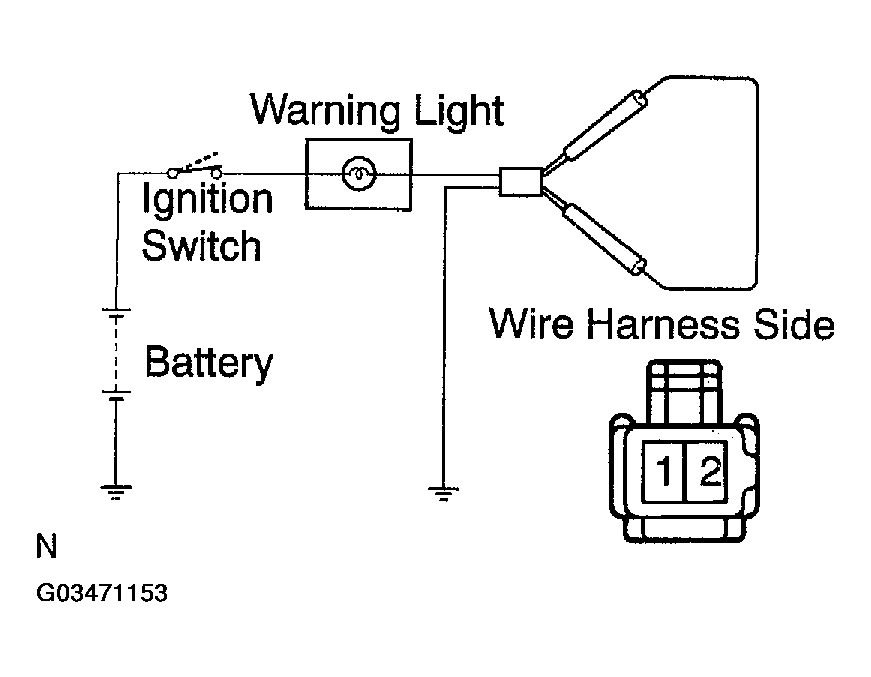 Warning Light

Ignition Switch

Battery

Wire Harness Side

1 2

N

G03471153