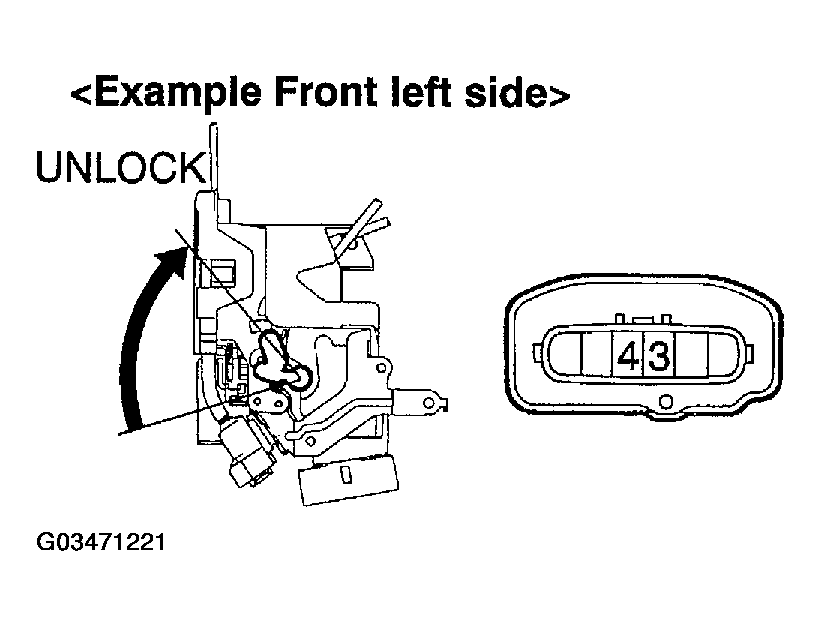 <Example Front left side>

UNLOCK

4 3

G03471221