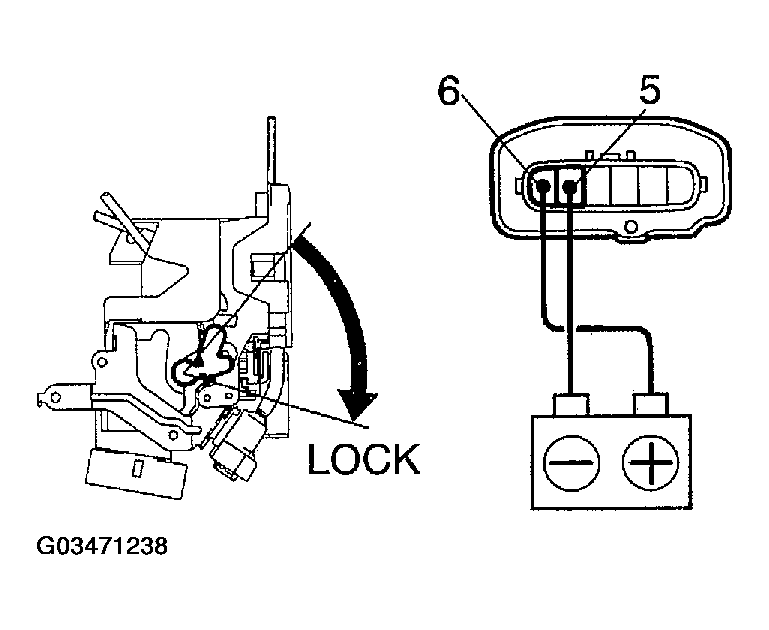 6
5
LOCK
−
+
G03471238