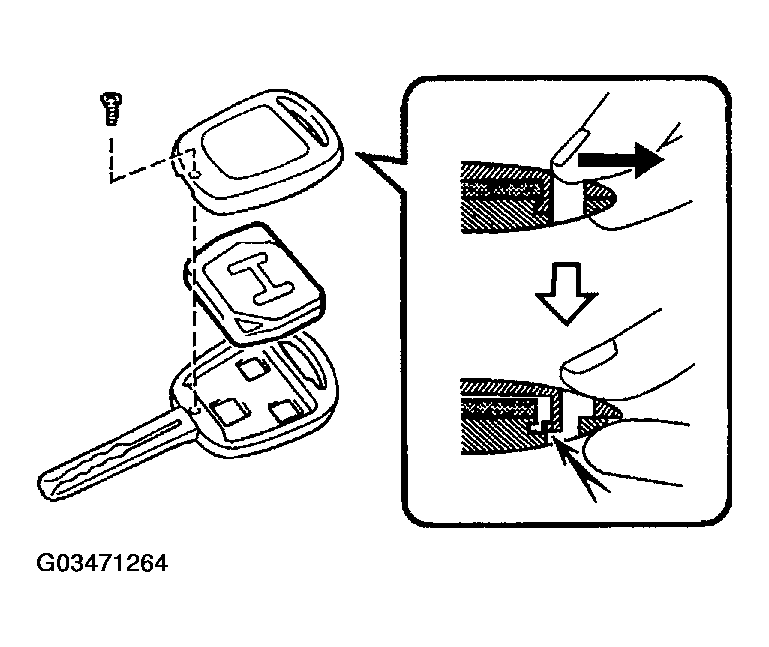 G03471264