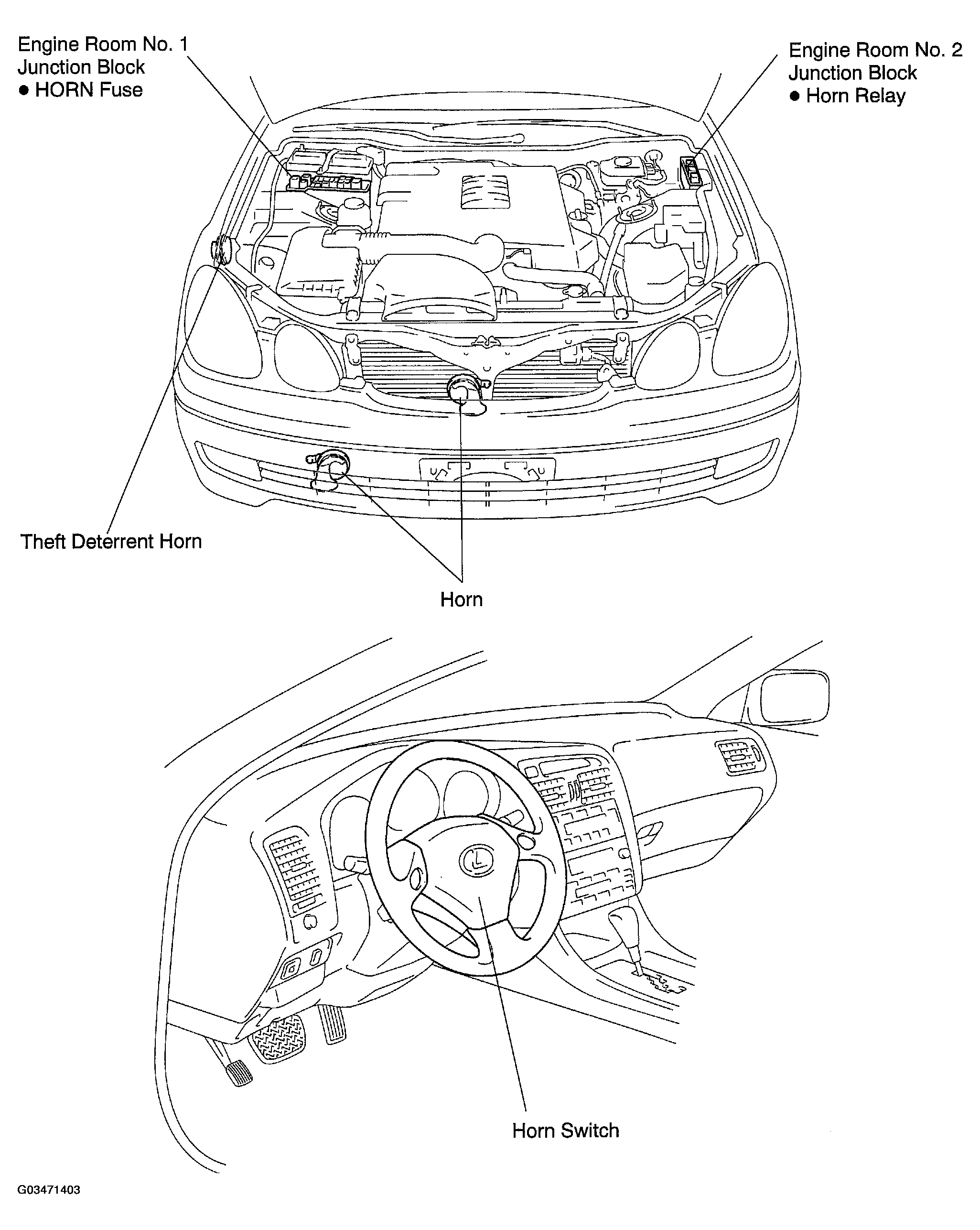 Engine Room No. 1
Junction Block
● HORN Fuse

Engine Room No. 2
Junction Block
● Horn Relay

Theft Deterrent Horn

Horn

Horn Switch

G03471403