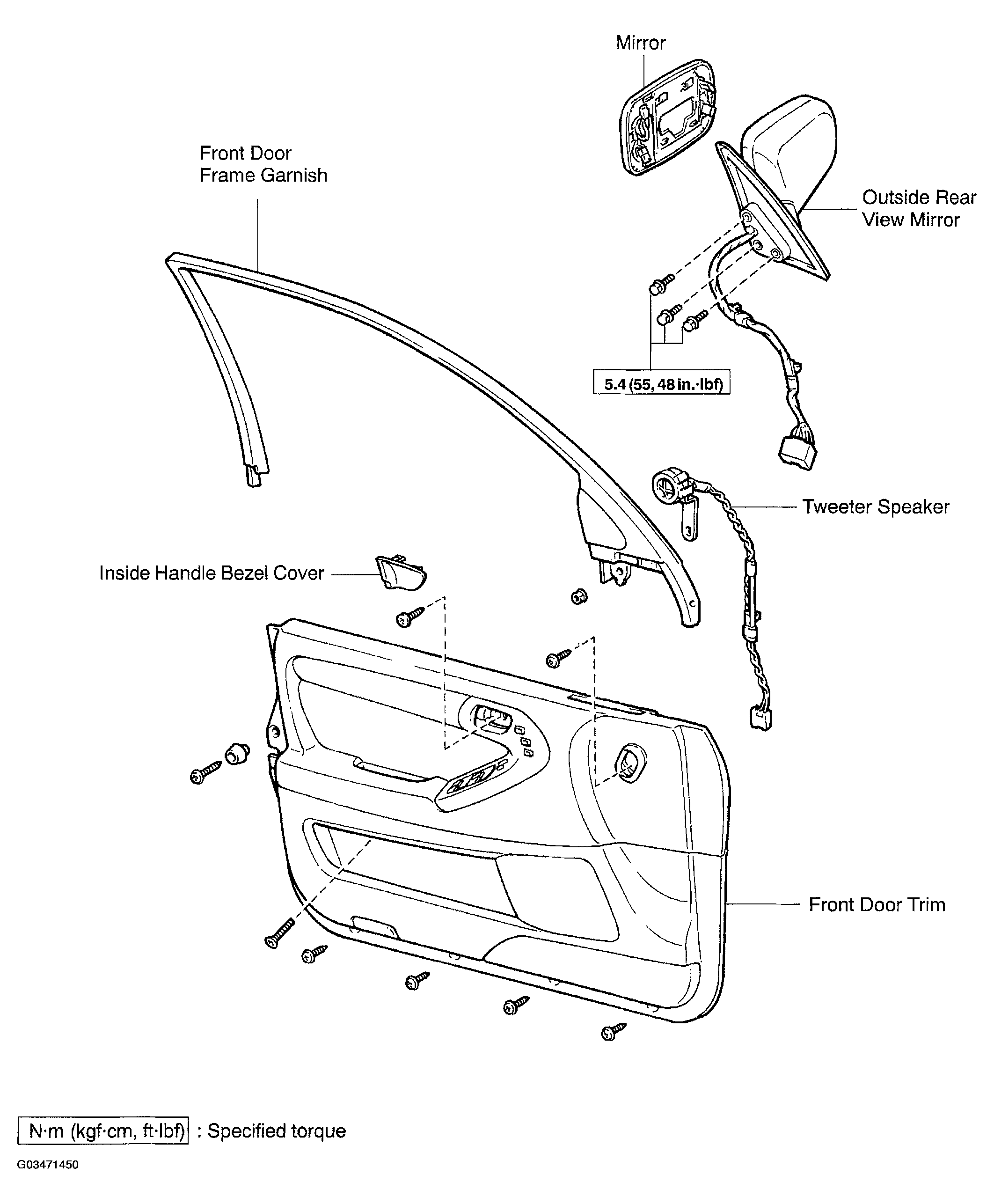 Mirror

Front Door Frame Garnish

Outside Rear View Mirror

5.4 (55, 48 in.·lbf)

Tweeter Speaker

Inside Handle Bezel Cover

Front Door Trim

N·m (kgf·cm, ft·lbf) : Specified torque

G03471450