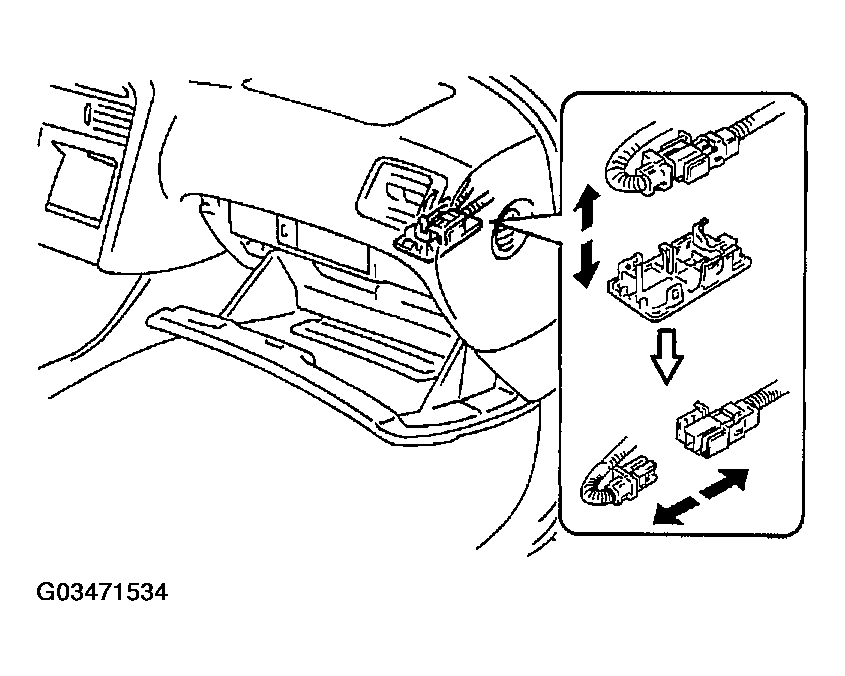 G03471534