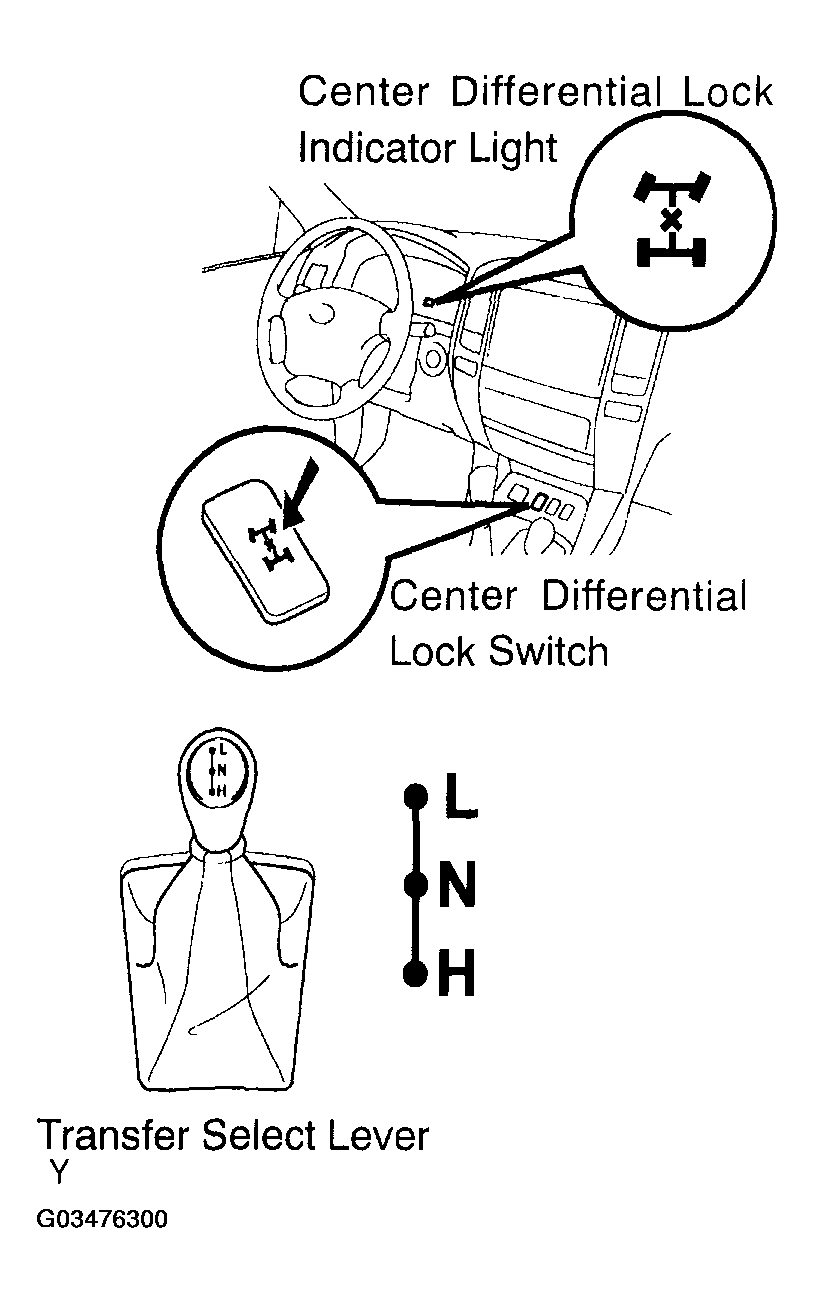 Center Differential Lock Indicator Light

Center Differential Lock Switch

L
N
H

L
N
H

Transfer Select Lever
Y
G03476300