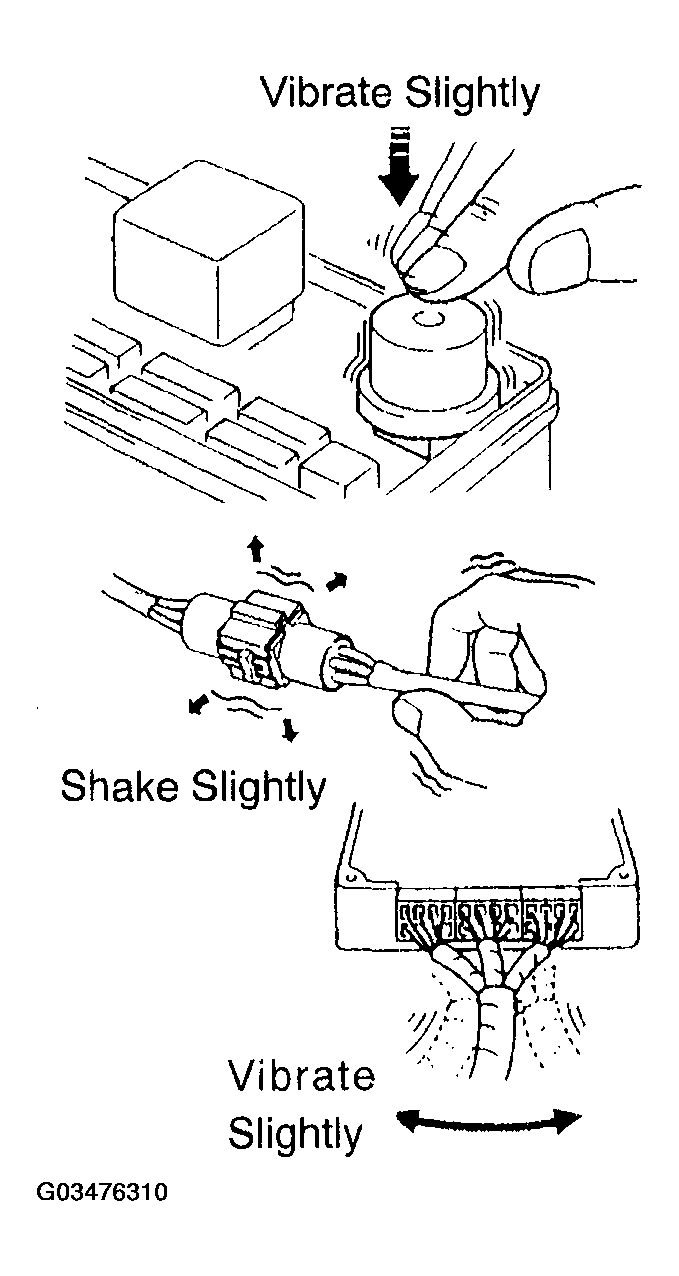 Vibrate Slightly

Shake Slightly

Vibrate Slightly

G03476310