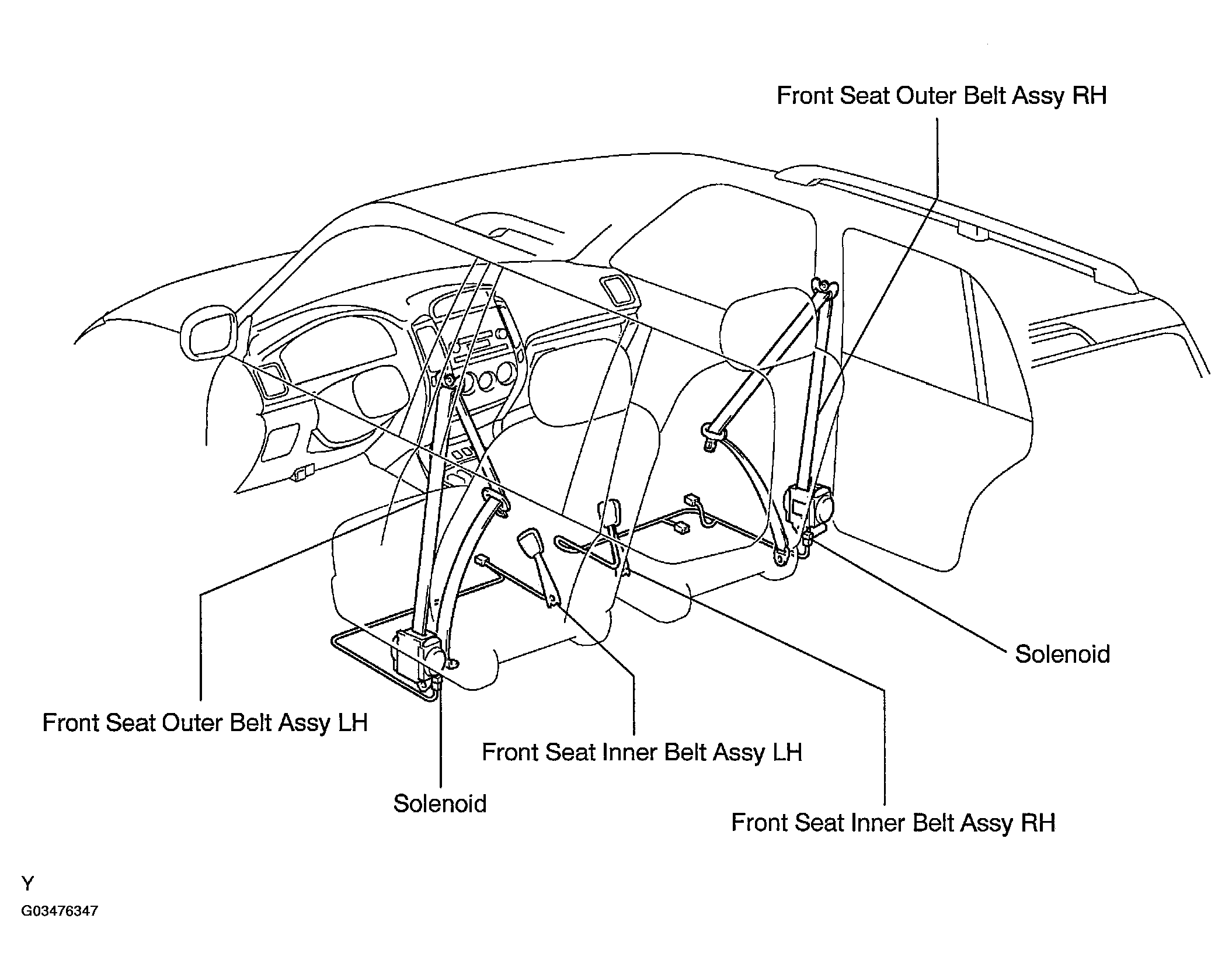 Front Seat Outer Belt Assy RH

Solenoid

Front Seat Outer Belt Assy LH

Front Seat Inner Belt Assy LH

Solenoid

Front Seat Inner Belt Assy RH

Y

G03476347