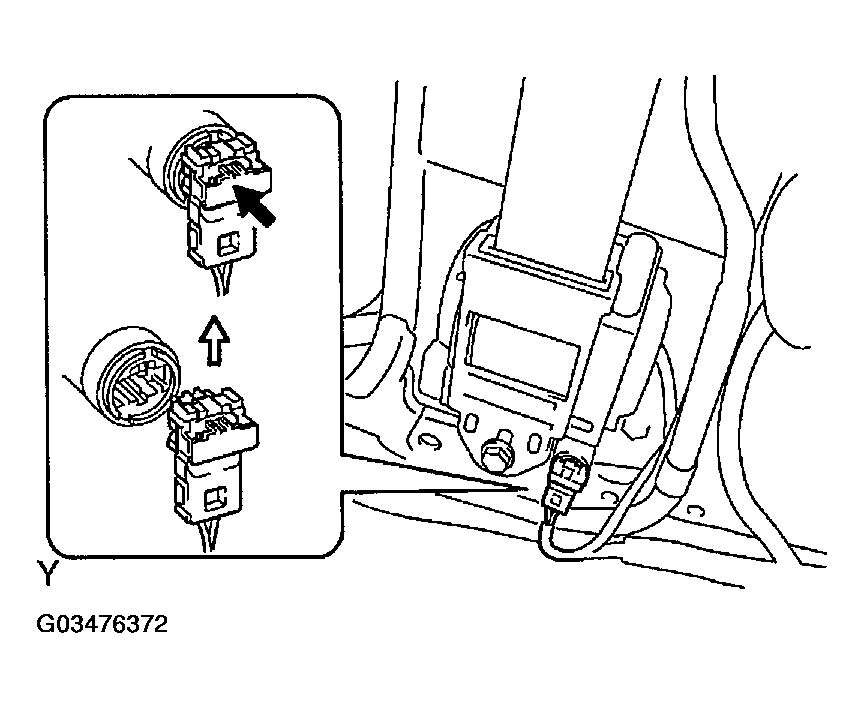 Y

G03476372