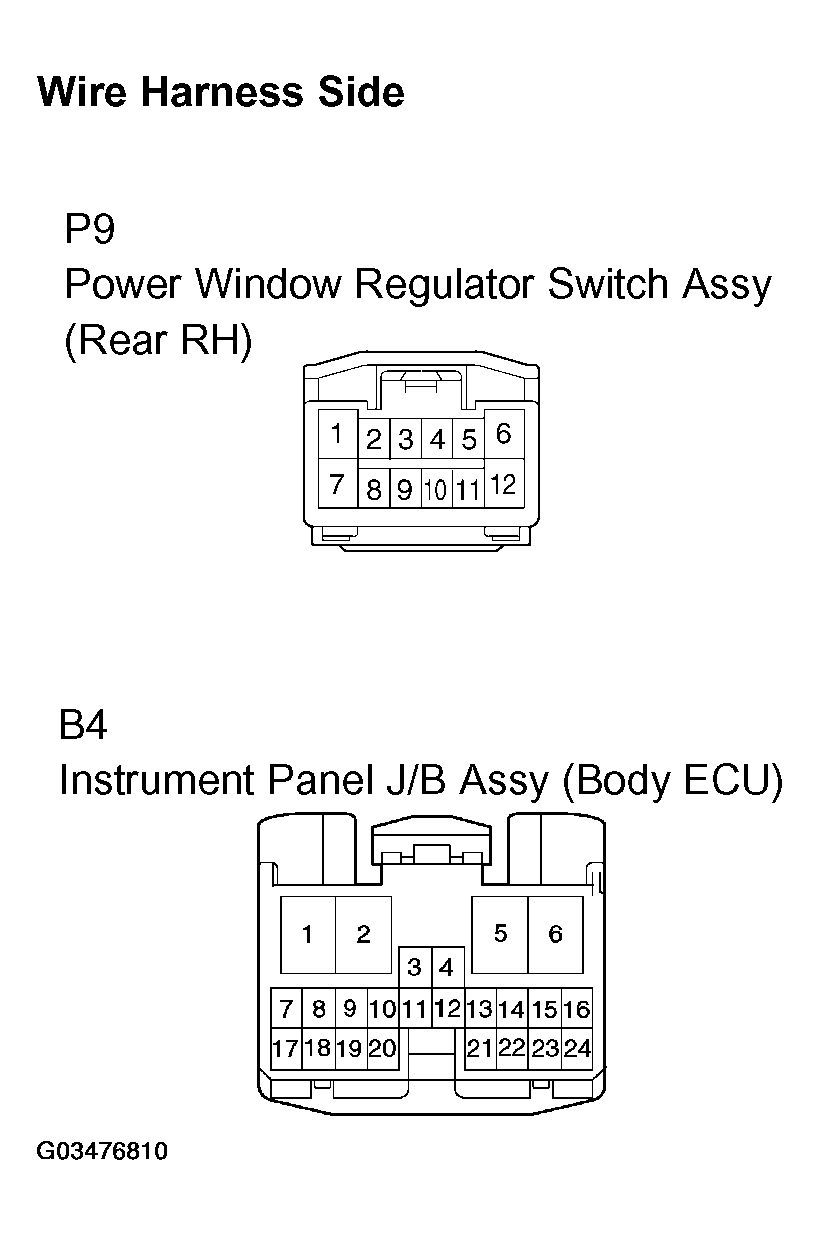 Wire Harness Side

P9
Power Window Regulator Switch Assy (Rear RH)

1 2 3 4 5 6
7 8 9 10 11 12

B4
Instrument Panel J/B Assy (Body ECU)

1 2 5 6
3 4
7 8 9 10 11 12 13 14 15 16
17 18 19 20 21 22 23 24

G03476810