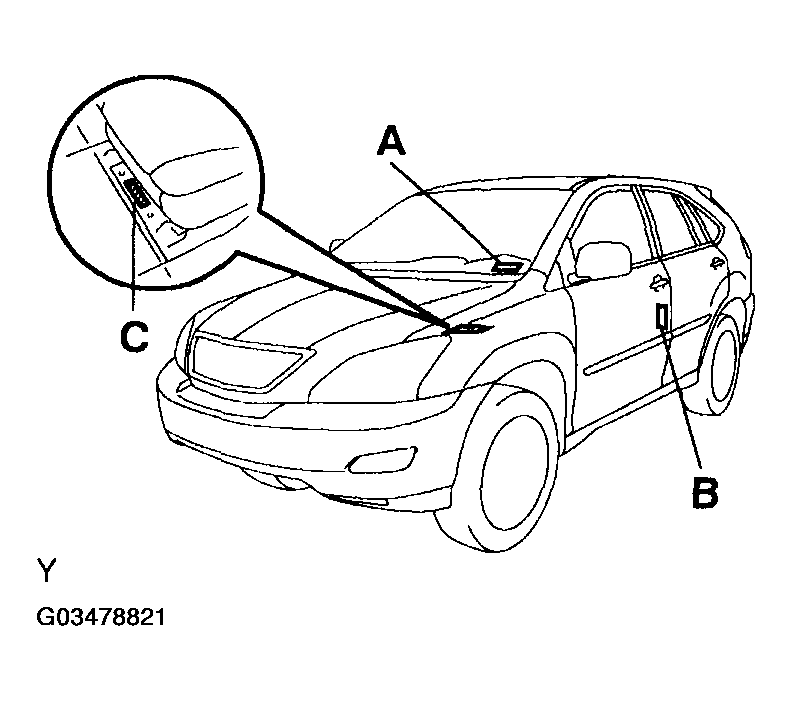 A

C

B

Y

G03478821