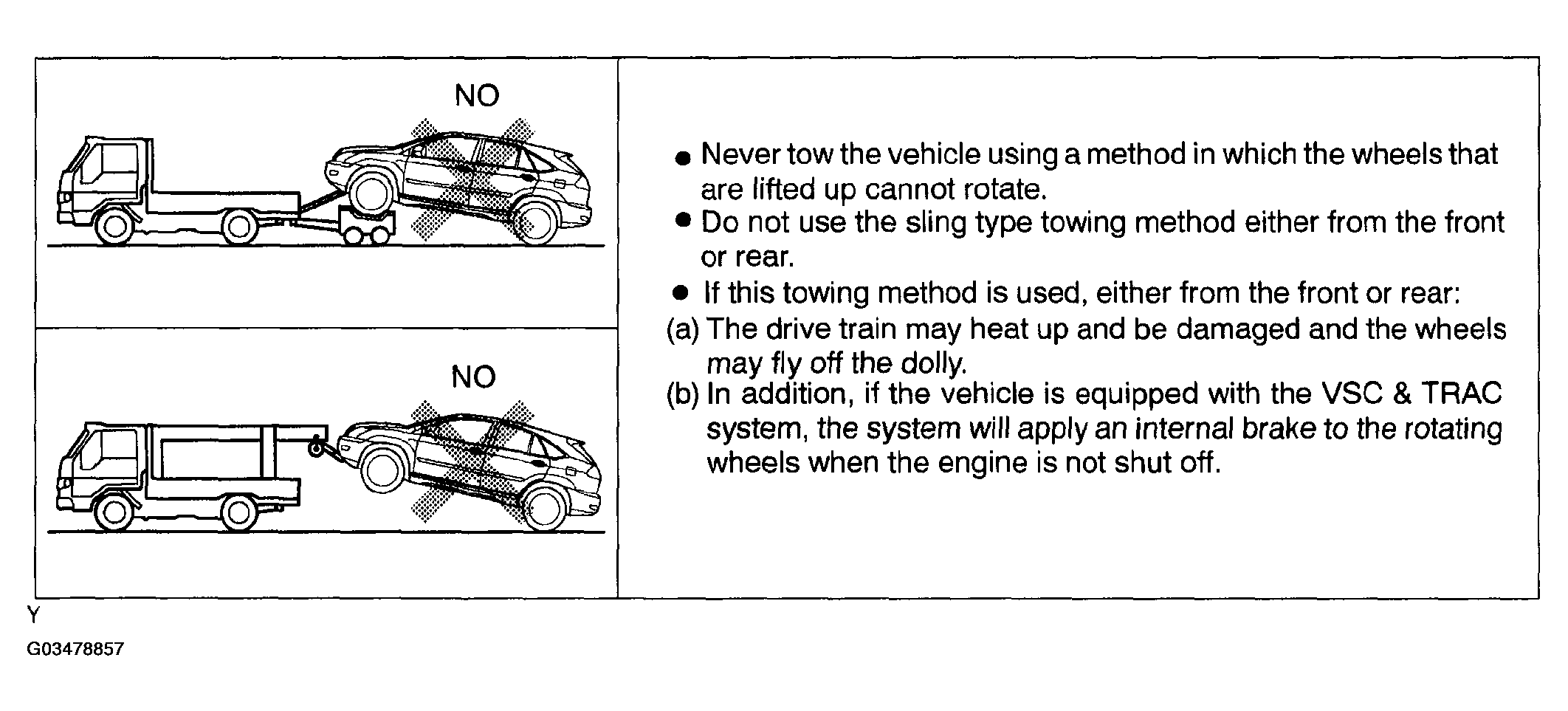 NO

NO

● Never tow the vehicle using a method in which the wheels that are lifted up cannot rotate.
● Do not use the sling type towing method either from the front or rear.
● If this towing method is used, either from the front or rear:
(a) The drive train may heat up and be damaged and the wheels may fly off the dolly.
(b) In addition, if the vehicle is equipped with the VSC & TRAC system, the system will apply an internal brake to the rotating wheels when the engine is not shut off.

Y
G03478857