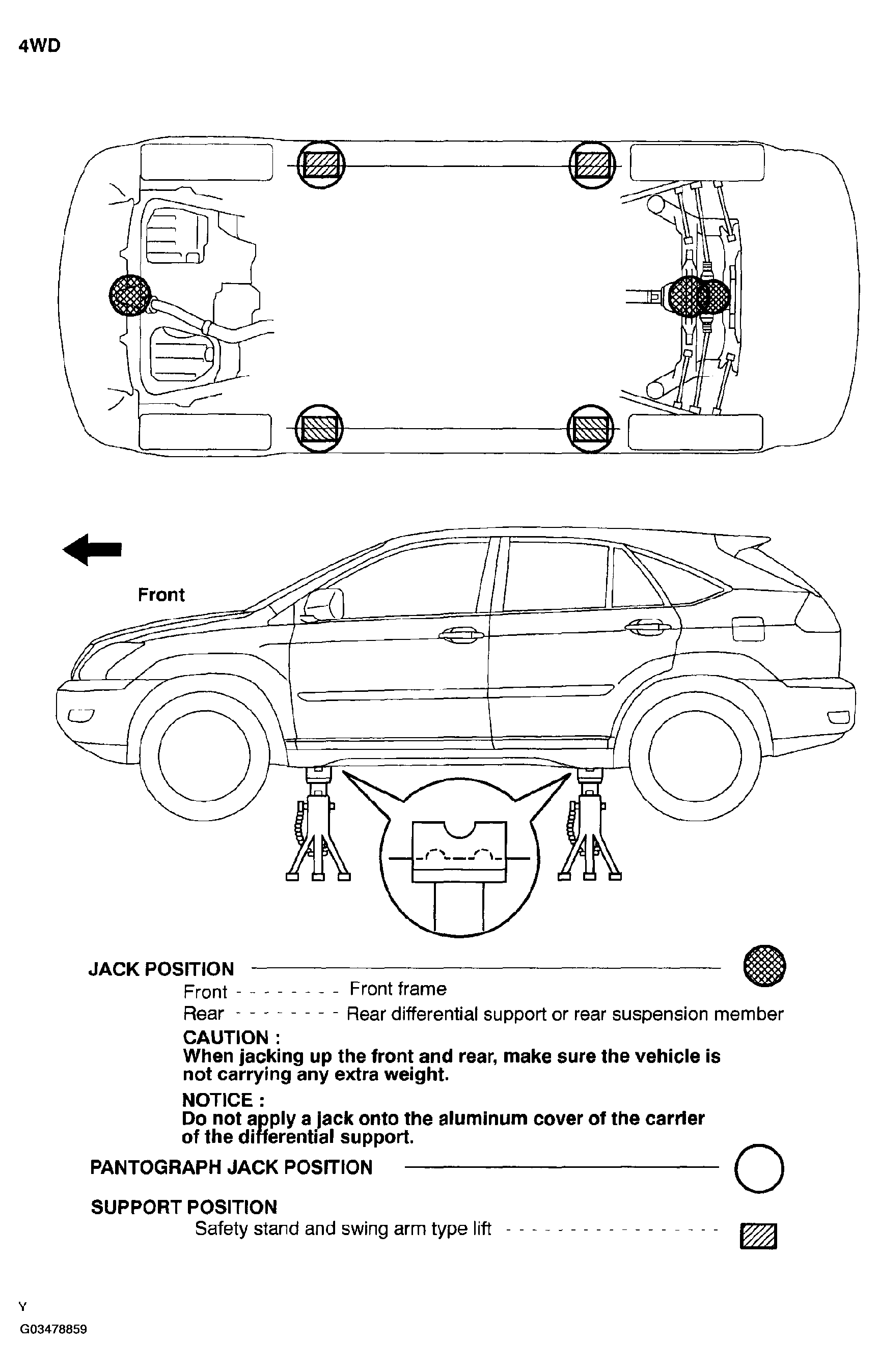 4WD

Front

JACK POSITION

Front - - - - - - - - Front frame

Rear - - - - - - - - Rear differential support or rear suspension member

CAUTION :
When jacking up the front and rear, make sure the vehicle is not carrying any extra weight.

NOTICE :
Do not apply a jack onto the aluminum cover of the carrier of the differential support.

PANTOGRAPH JACK POSITION

SUPPORT POSITION

Safety stand and swing arm type lift - - - - - - - - - - - - - - - - -

Y
G03478859