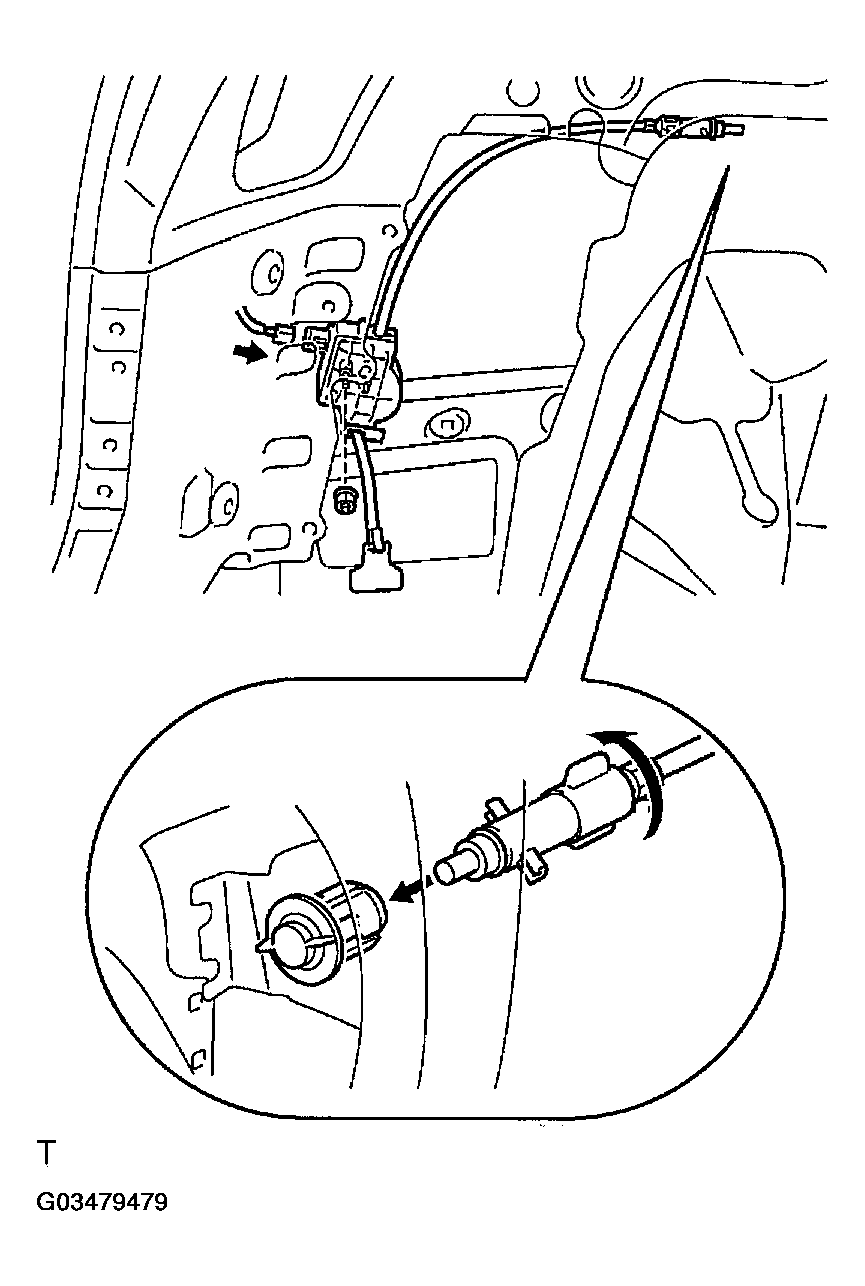 T

G03479479