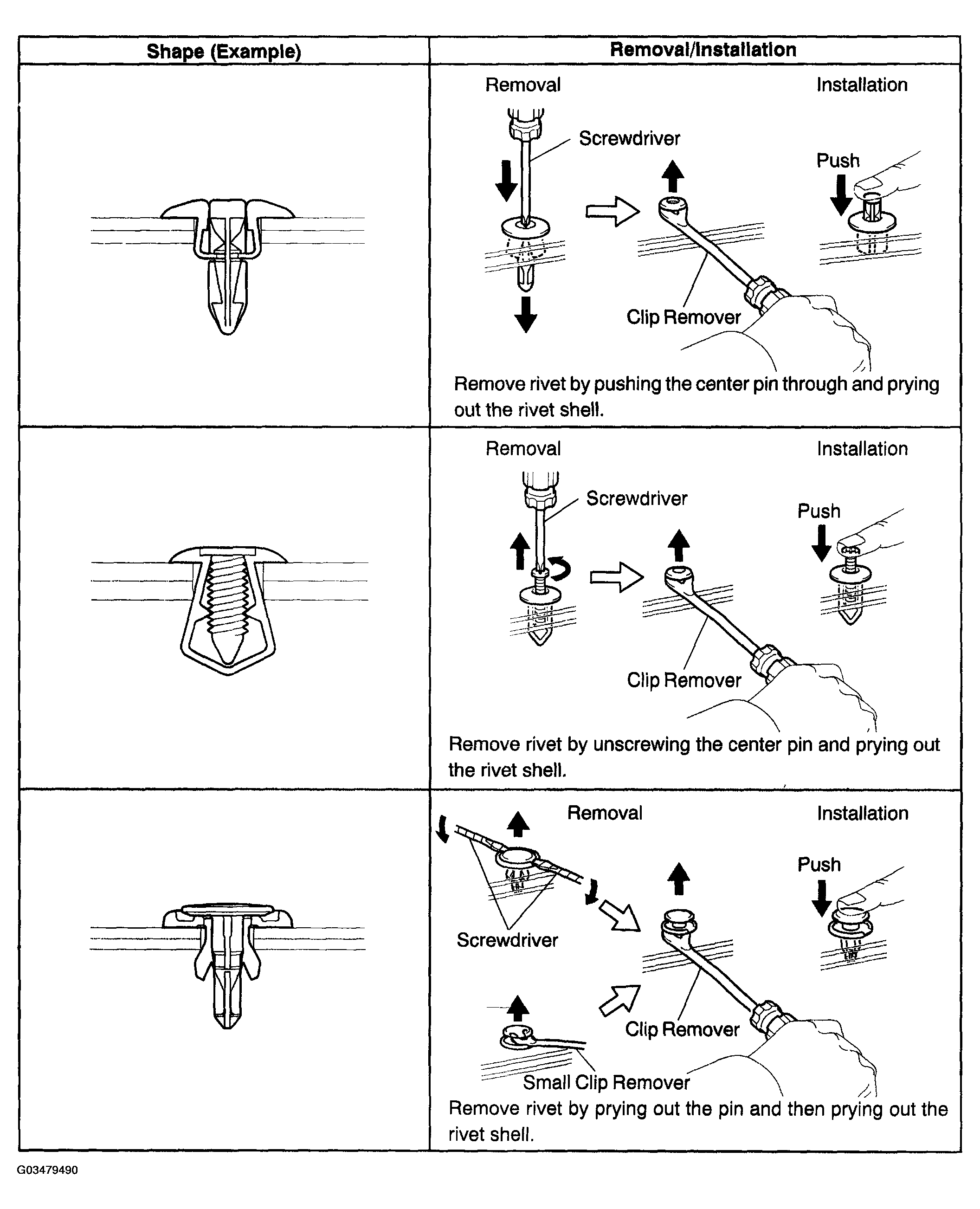 | Shape (Example) | Removal/Installation |
|---|---|
| | Removal Installation Screwdriver Push Clip Remover Remove rivet by pushing the center pin through and prying out the rivet shell. |
| | Removal Installation Screwdriver Push Clip Remover Remove rivet by unscrewing the center pin and prying out the rivet shell. |
| | Removal Installation Push Screwdriver Clip Remover Small Clip Remover Remove rivet by prying out the pin and then prying out the rivet shell. |

G03479490