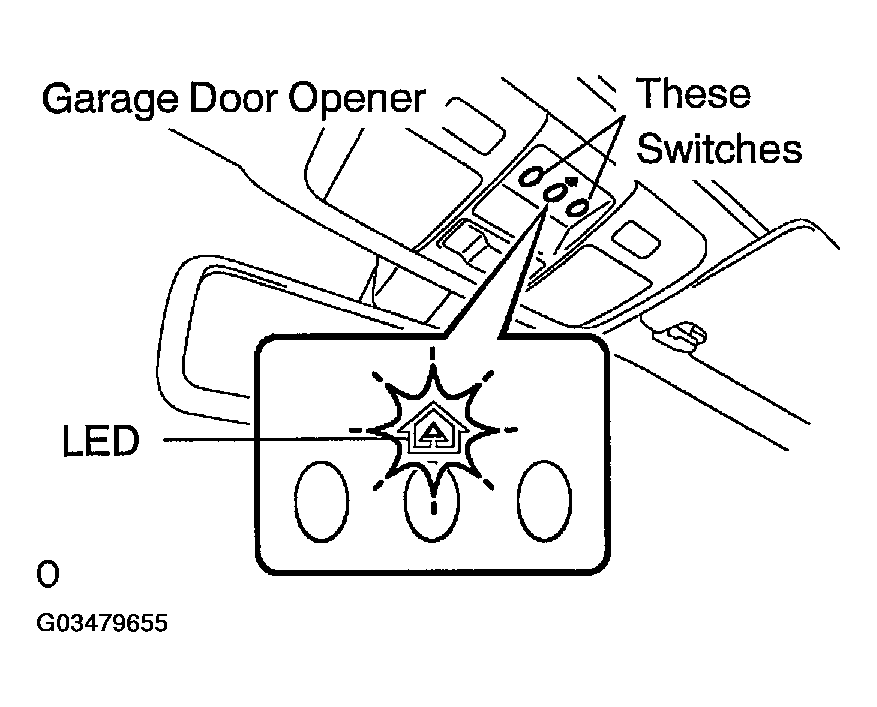 Garage Door Opener

These Switches

LED

O

G03479655