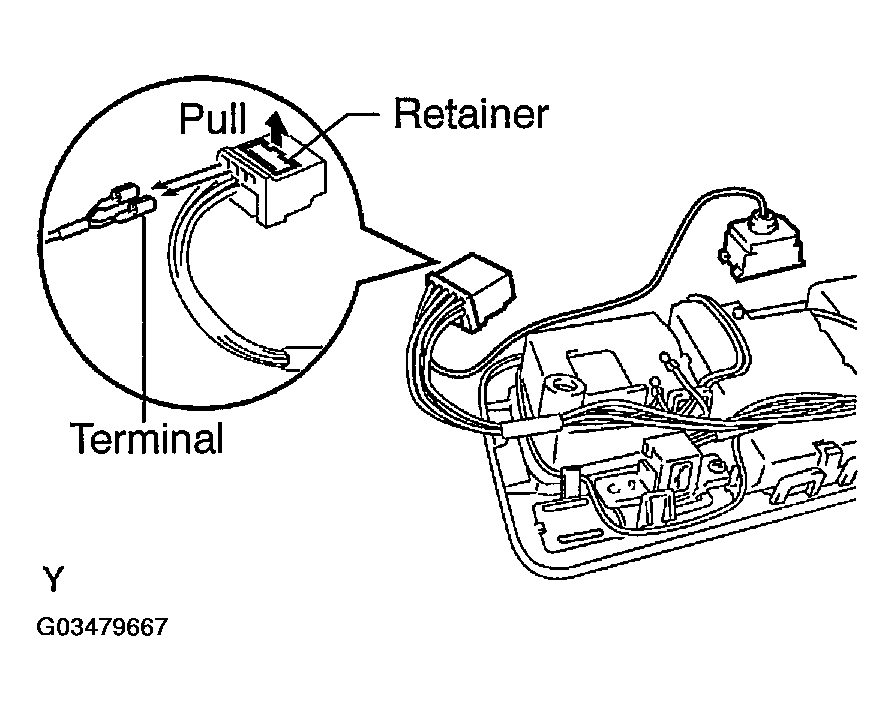 Pull
Retainer
Terminal
Y
G03479667