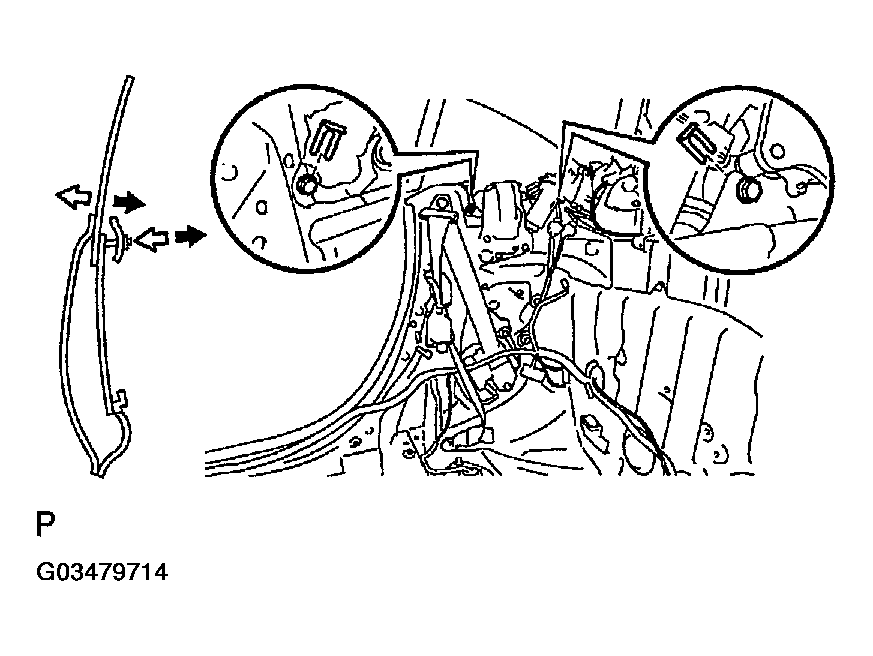 P

G03479714