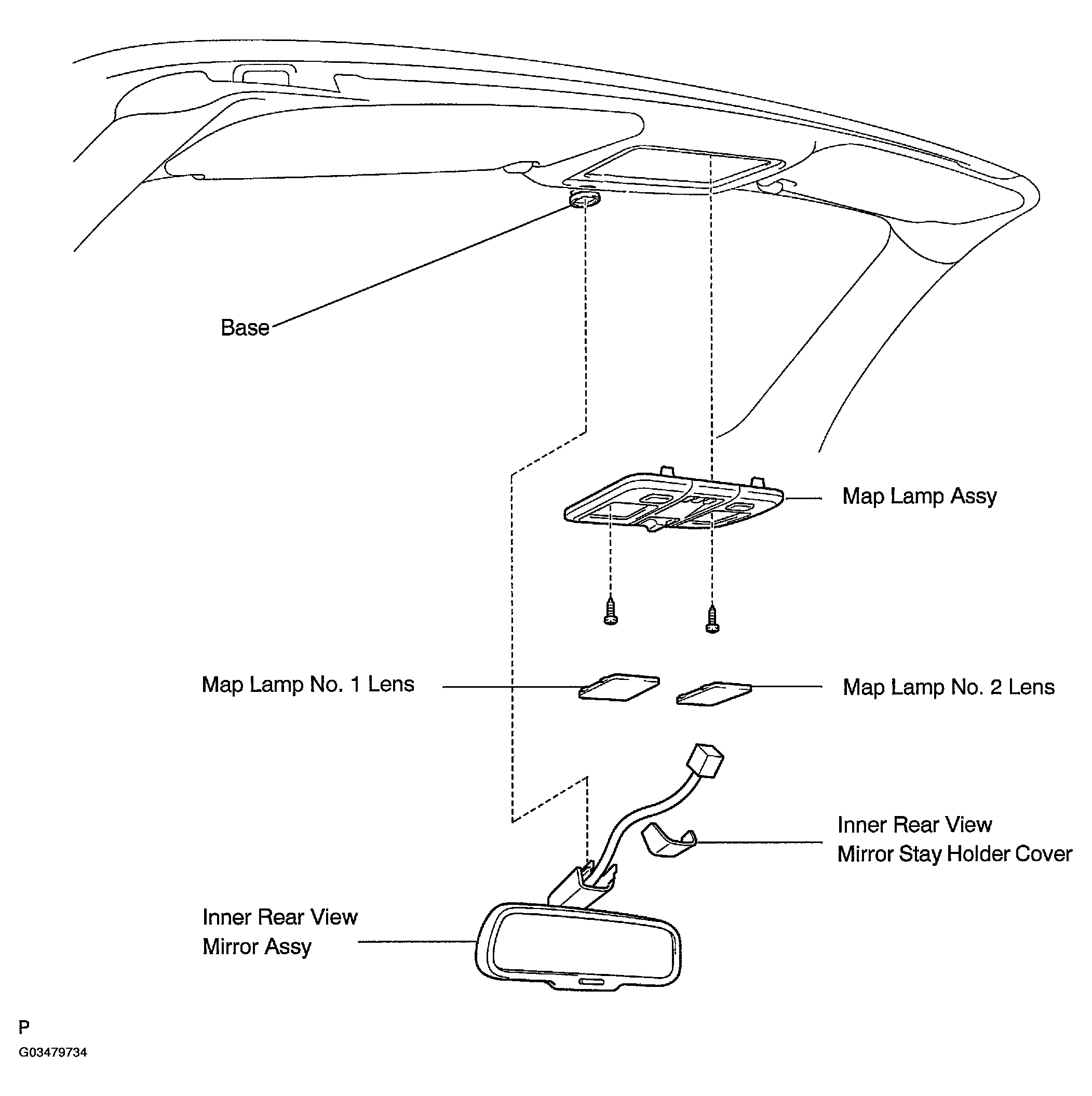 Base

Map Lamp Assy

Map Lamp No. 1 Lens

Map Lamp No. 2 Lens

Inner Rear View Mirror Stay Holder Cover

Inner Rear View Mirror Assy

P

G03479734