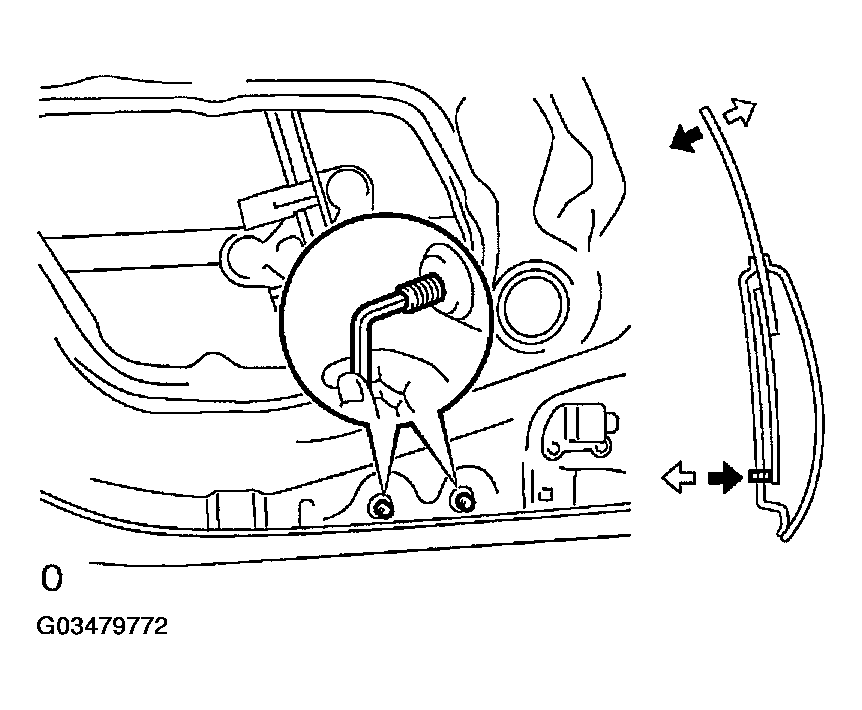 O

G03479772